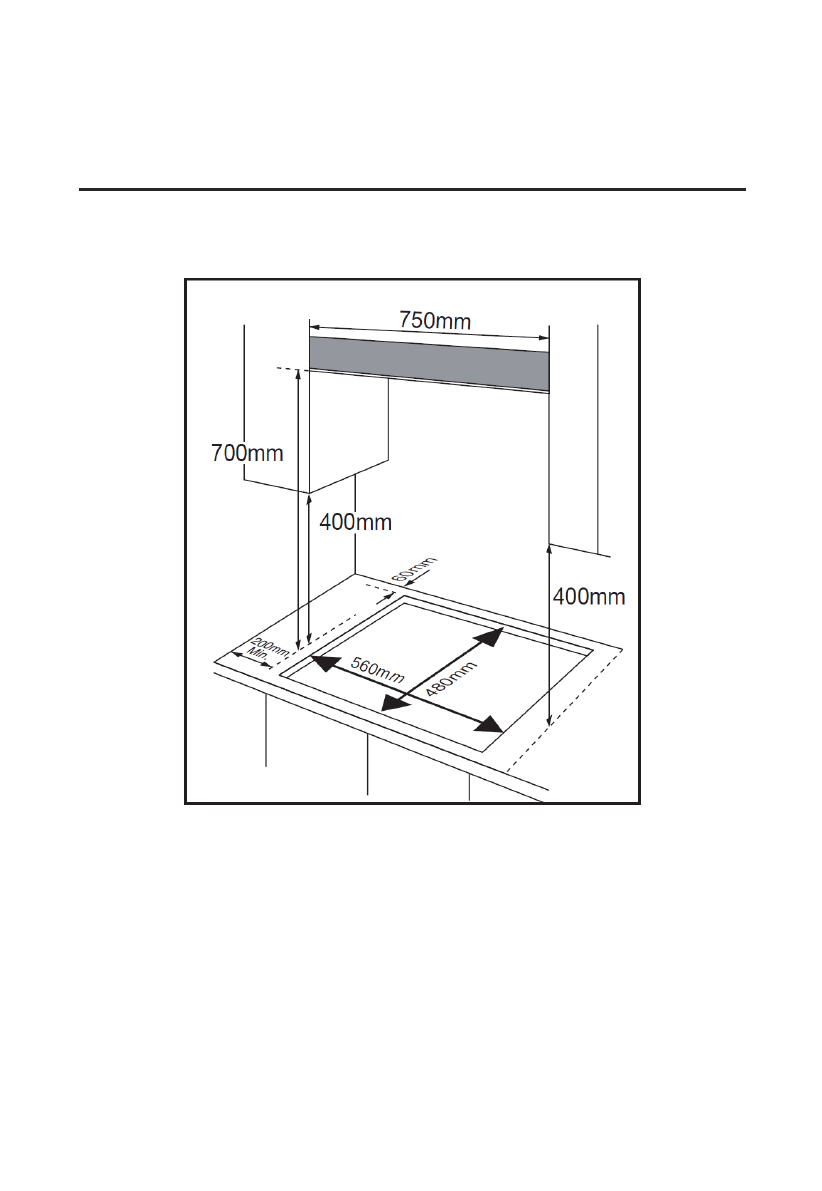 750mm

700mm

400mm

60mm

400mm

200mm Min.

560mm

480mm