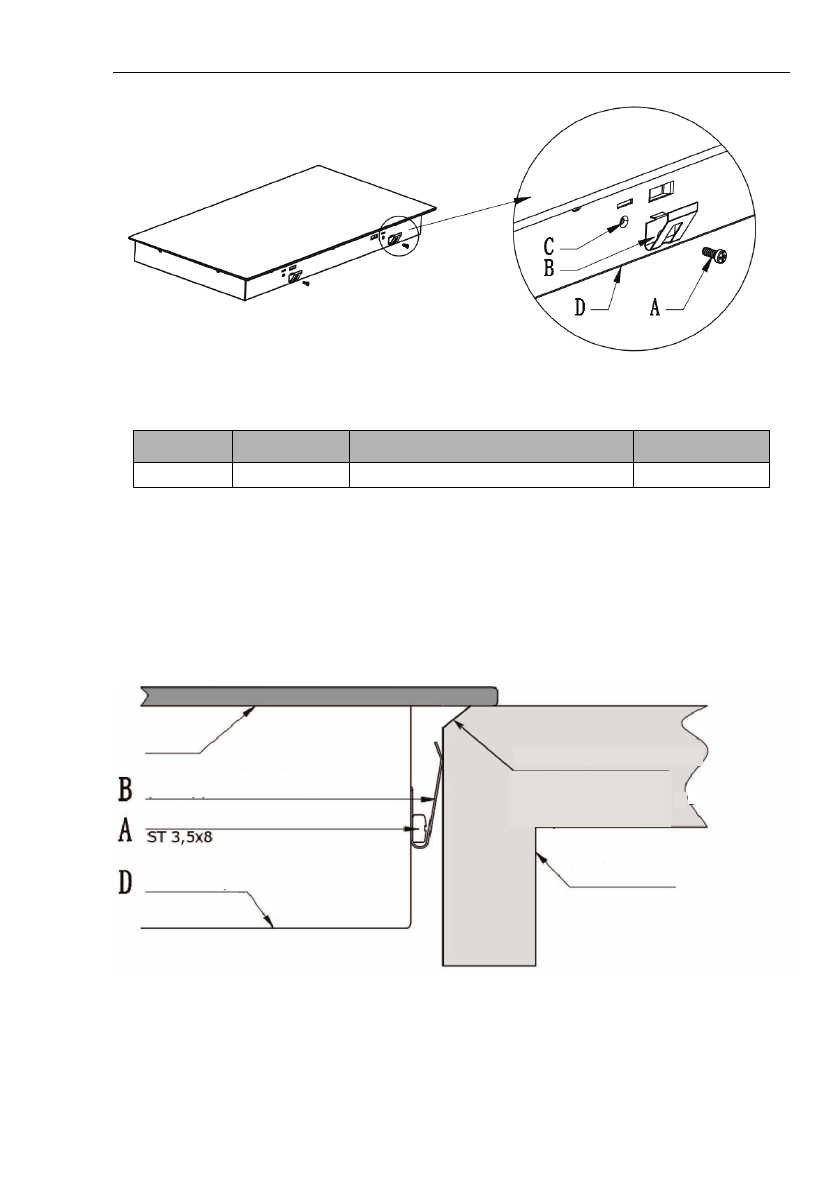 C
B
D
A

B
A ST 3,5x8
D