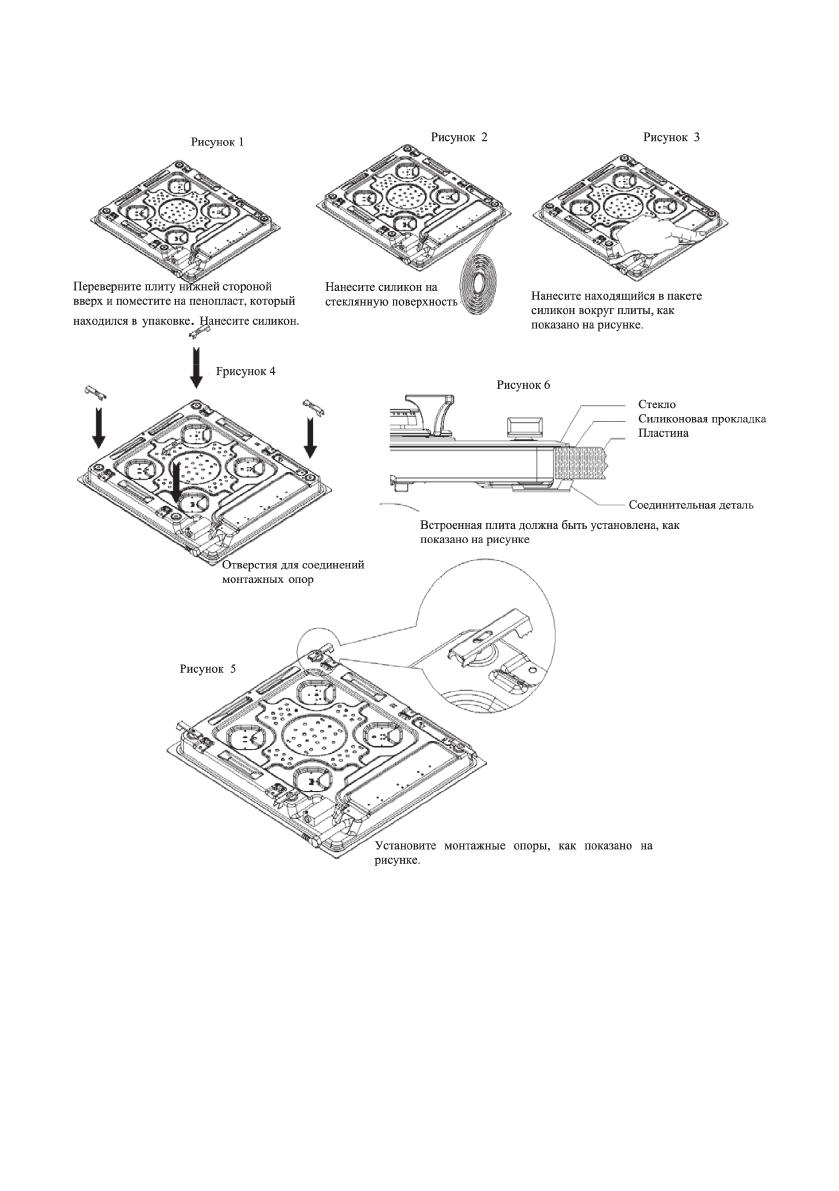 Рисунок 1

Переверните плиту нижней стороной вверх и поместите на пенопласт, который находился в упаковке. Нанесите силикон.

Рисунок 2

Нанесите силикон на стеклянную поверхность

Рисунок 3

Нанесите находящийся в пакете силикон вокруг плиты, как показано на рисунке.

Fрисунок 4

Отверстия для соединений монтажных опор

Рисунок 6

Стекло
Силиконовая прокладка
Пластина

Соединительная деталь

Встроенная плита должна быть установлена, как показано на рисунке

Рисунок 5

Установите монтажные опоры, как показано на рисунке.