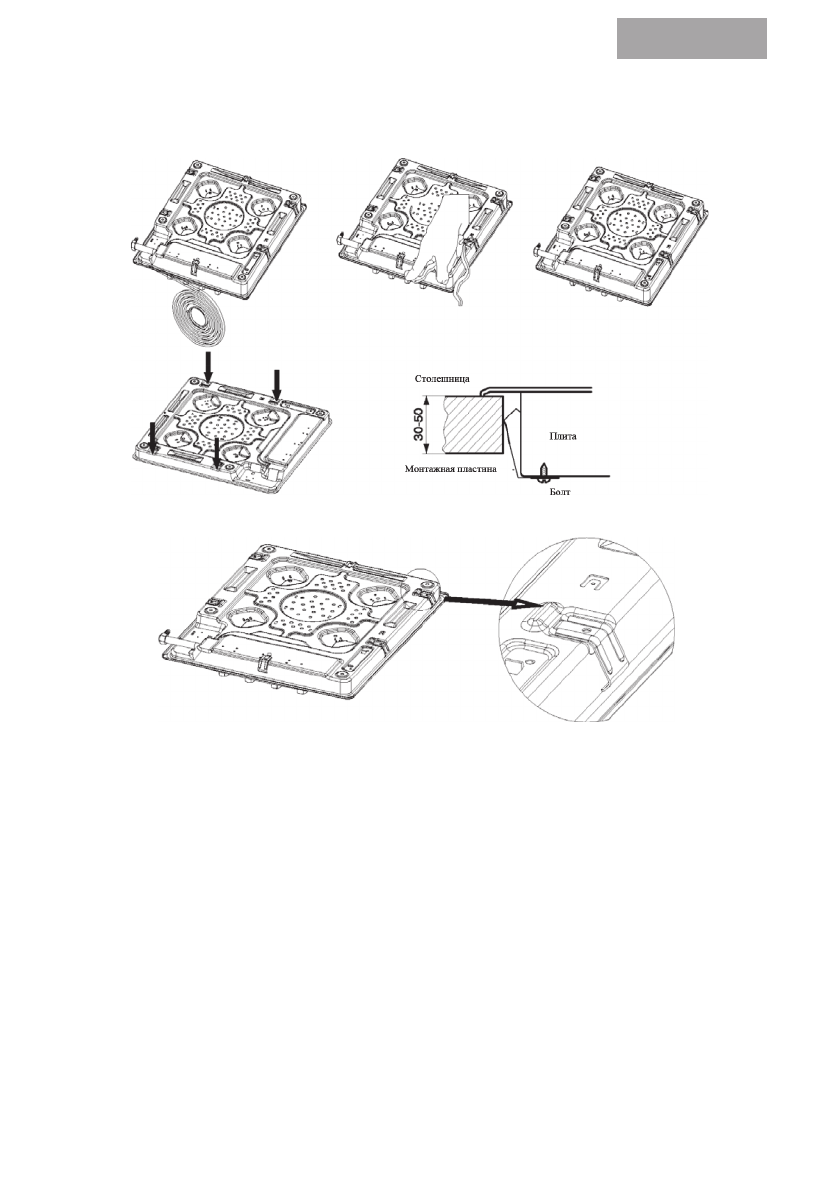 Столешница

30-50

Плита

Монтажная пластина

Болт