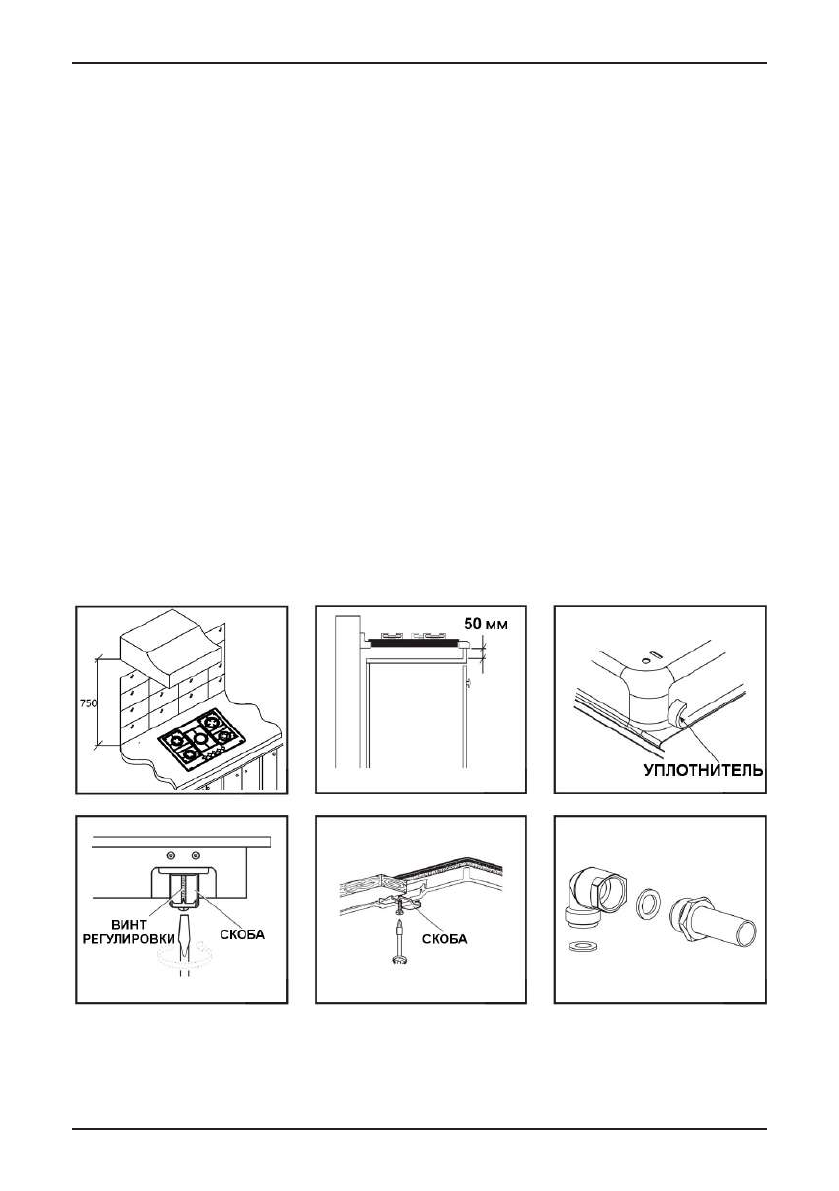 750

50 мм

УПЛОТНИТЕЛЬ

ВИНТ РЕГУЛИРОВКИ

СКОБА

СКОБА