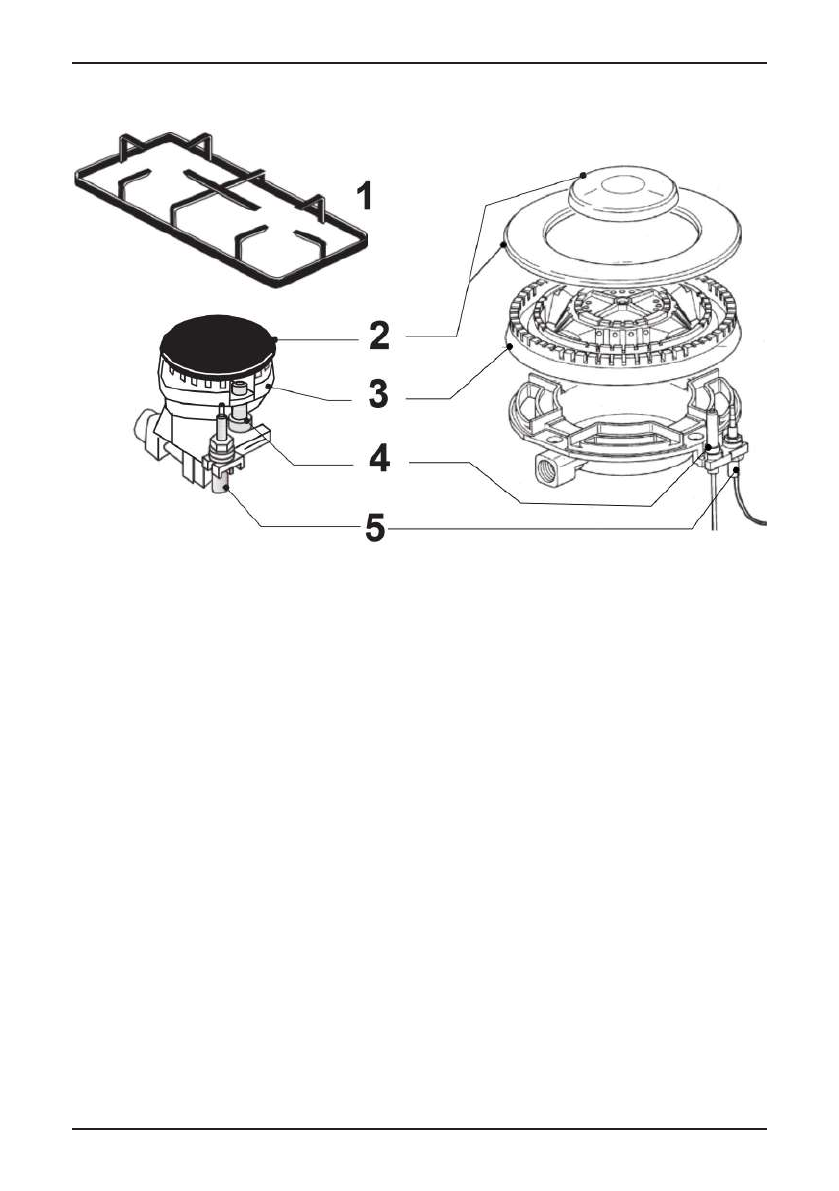 1
2
3
4
5