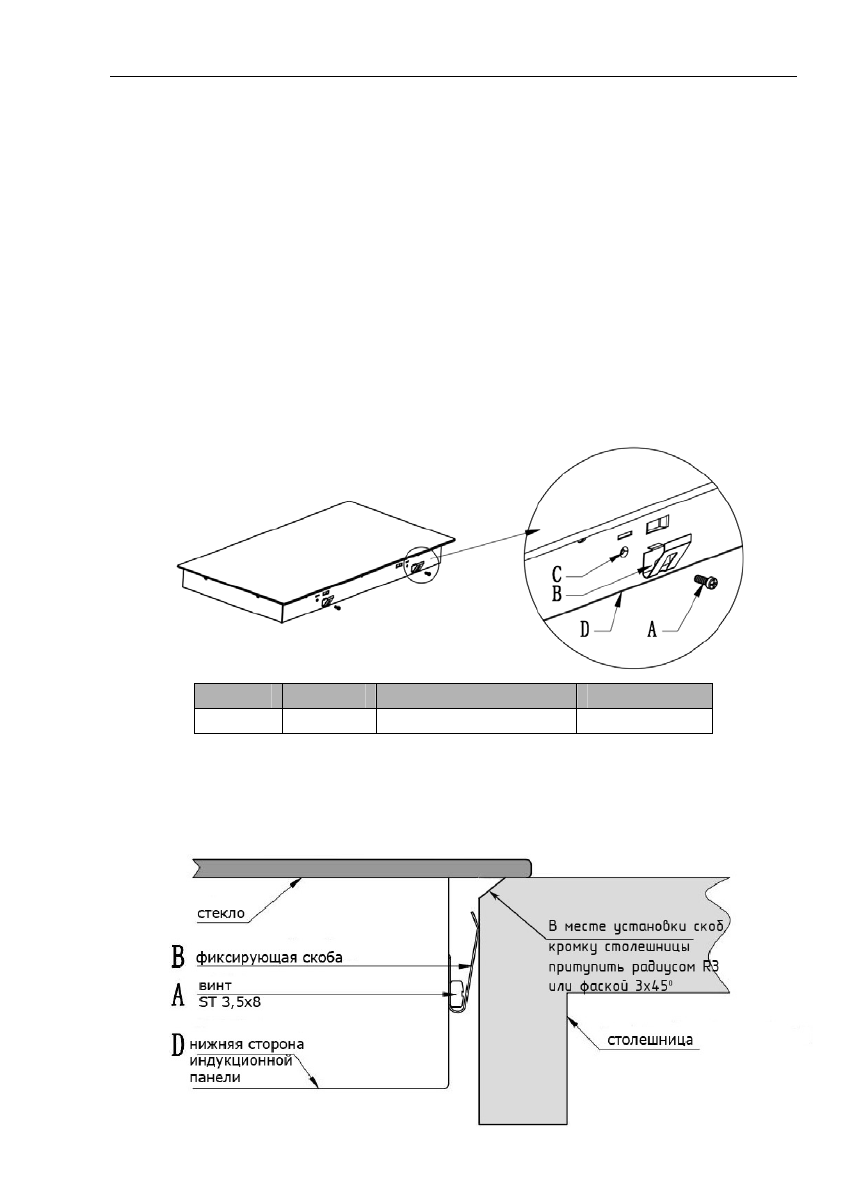 C
B
D
A

стекло

B фиксирующая скоба

A винт ST 3,5x8

D нижняя сторона индукционной панели

В месте установки скоб кромку столешницы притупить радиусом R3 или фаской 3x45°

столешница