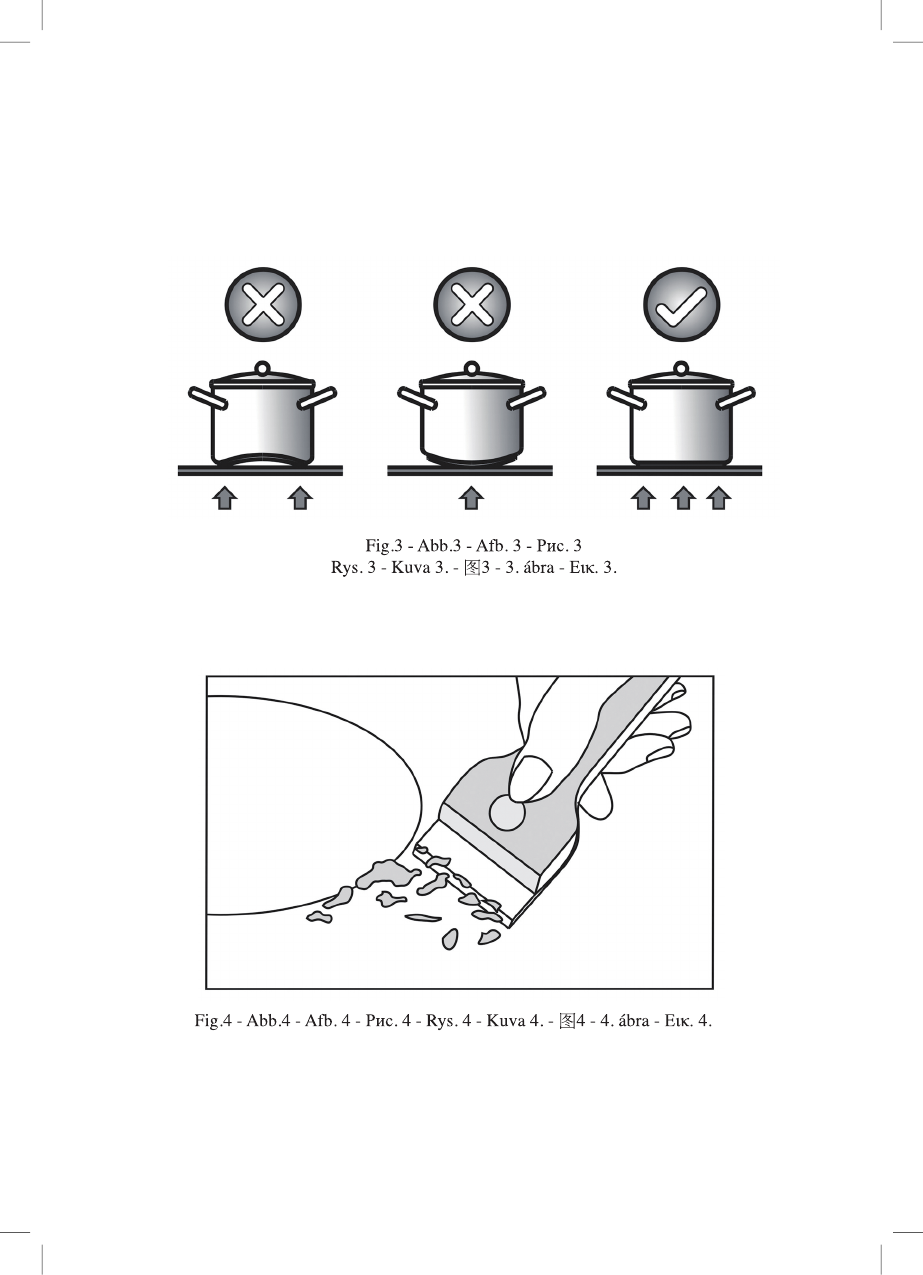 Fig.3 - Abb.3 - Afb. 3 - Рис. 3
Rys. 3 - Kuva 3. - 图3 - 3. ábra - Εικ. 3.

Fig.4 - Abb.4 - Afb. 4 - Рис. 4 - Rys. 4 - Kuva 4. - 图4 - 4. ábra - Εικ. 4.