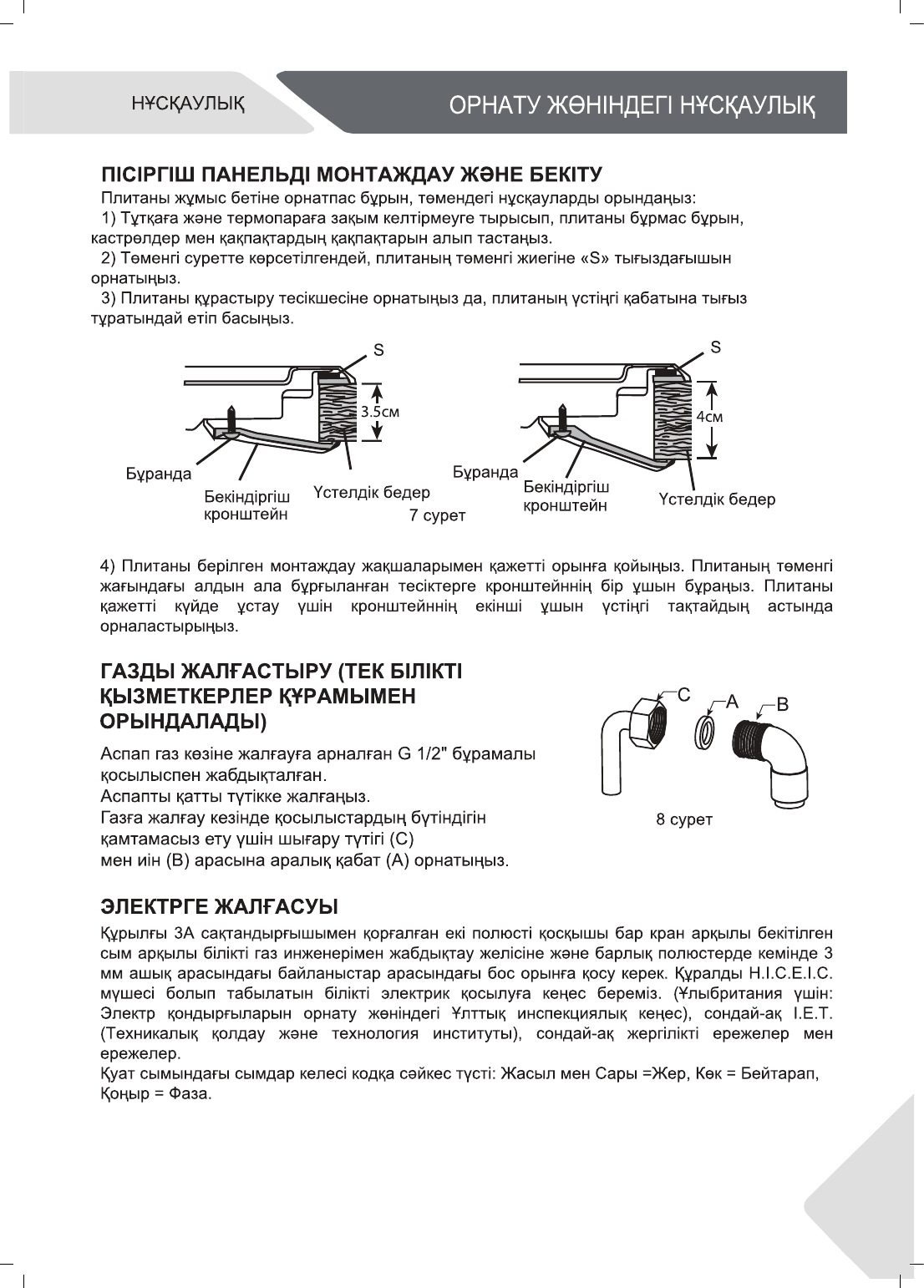 НҰСҚАУЛЫҚ

ОРНАТУ ЖӨНІНДЕГІ НҰСҚАУЛЫҚ

ПІСІРГІШ ПАНЕЛЬДІ МОНТАЖДАУ ЖӘНЕ БЕКІТУ

Плитаны жұмыс бетіне орнатпас бұрын, төмендегі нұсқауларды орындаңыз:

1) Тұтқаға және термопараға зақым келтірмеуге тырысып, плитаны бұрмас бұрын, кастрөлдер мен қақпақтардың қақпақтарын алып тастаңыз.

2) Төменгі суретте көрсетілгендей, плитаның төменгі жиегіне «S» тығыздағышын орнатыңыз.

3) Плитаны құрастыру тесікшесіне орнатыңыз да, плитаның үстіңгі қабатына тығыз тұратындай етіп басыңыз.

S

3.5см

Бұранда

Бекіндіргіш кронштейн

Үстелдік бедер

7 сурет

S

4см

Бұранда

Бекіндіргіш кронштейн

Үстелдік бедер

4) Плитаны берілген монтаждау жақшаларымен қажетті орынға қойыңыз. Плитаның төменгі жағындағы алдын ала бұрғыланған тесіктерге кронштейннің бір ұшын бұраңыз. Плитаны қажетті күйде ұстау үшін кронштейннің екінші ұшын үстіңгі тақтайдың астында орналастырыңыз.

ГАЗДЫ ЖАЛҒАСТЫРУ (ТЕК БІЛІКТІ ҚЫЗМЕТКЕРЛЕР ҚҰРАМЫМЕН ОРЫНДАЛАДЫ)

Аспап газ көзіне жалғауға арналған G 1/2" бұрамалы қосылыспен жабдықталған.
Аспапты қатты түтікке жалғаңыз.
Газға жалғау кезінде қосылыстардың бүтіндігін қамтамасыз ету үшін шығару түтігі (C) мен иін (B) арасына аралық қабат (A) орнатыңыз.

C

A

B

8 сурет

ЭЛЕКТРГЕ ЖАЛҒАСУЫ

Құрылғы 3А сақтандырғышымен қорғалған екі полюсті қосқышы бар кран арқылы бекітілген сым арқылы білікті газ инженерімен жабдықтау желісіне және барлық полюстерде кемінде 3 мм ашық арасындағы байланыстар арасындағы бос орынға қосу керек. Құралды H.I.C.E.I.C. мүшесі болып табылатын білікті электрик қосылуға кеңес береміз. (Ұлыбритания үшін: Электр қондырғыларын орнату жөніндегі Ұлттық инспекциялық кеңес), сондай-ақ I.E.T. (Техникалық қолдау және технология институты), сондай-ақ жергілікті ережелер мен ережелер.

Қуат сымындағы сымдар келесі кодқа сәйкес түсті: Жасыл мен Сары =Жер, Көк = Бейтарап, Қоңыр = Фаза.