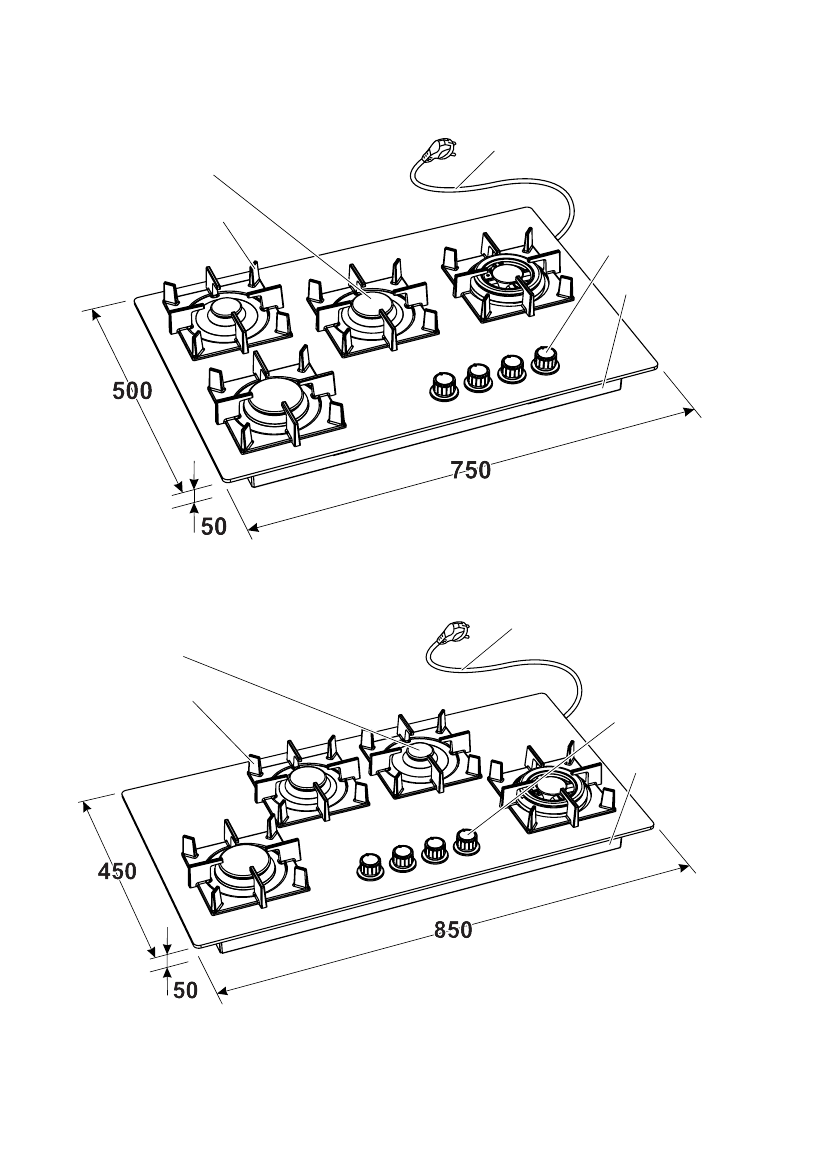 500
750
50
450
850
50