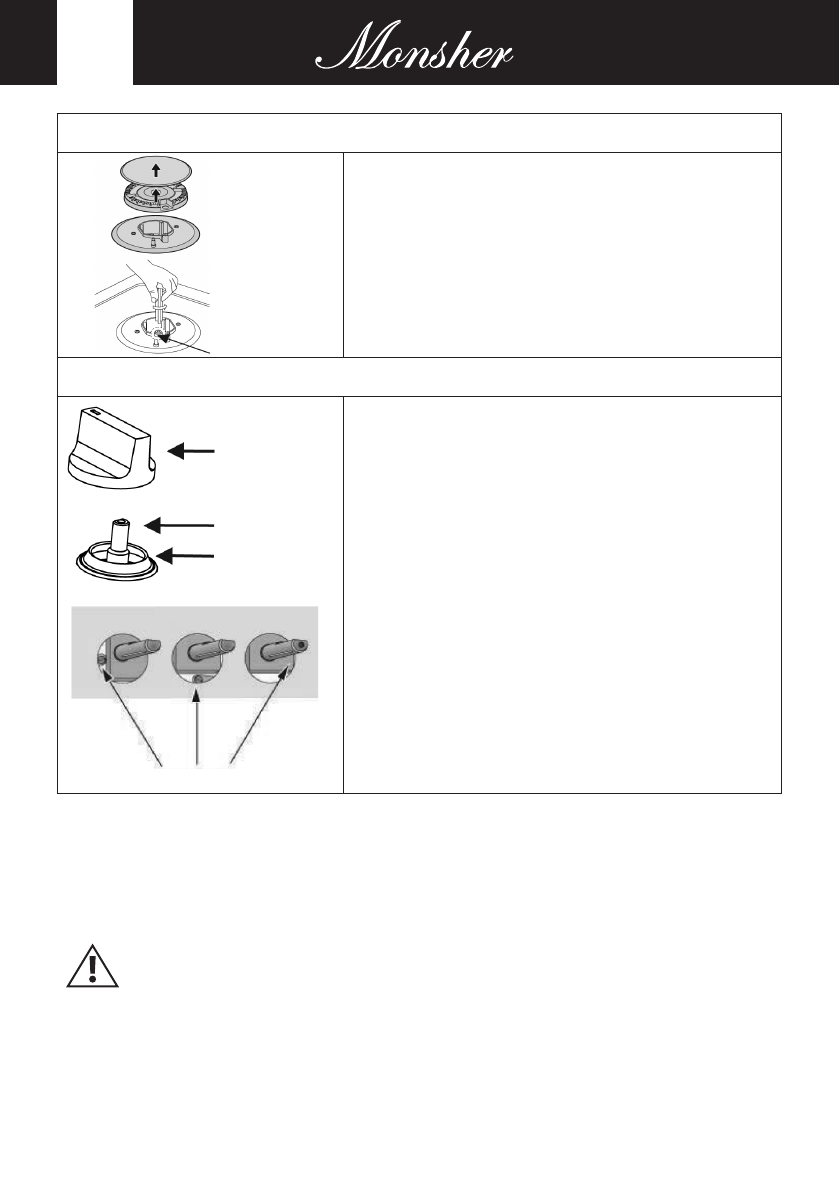 Monsher