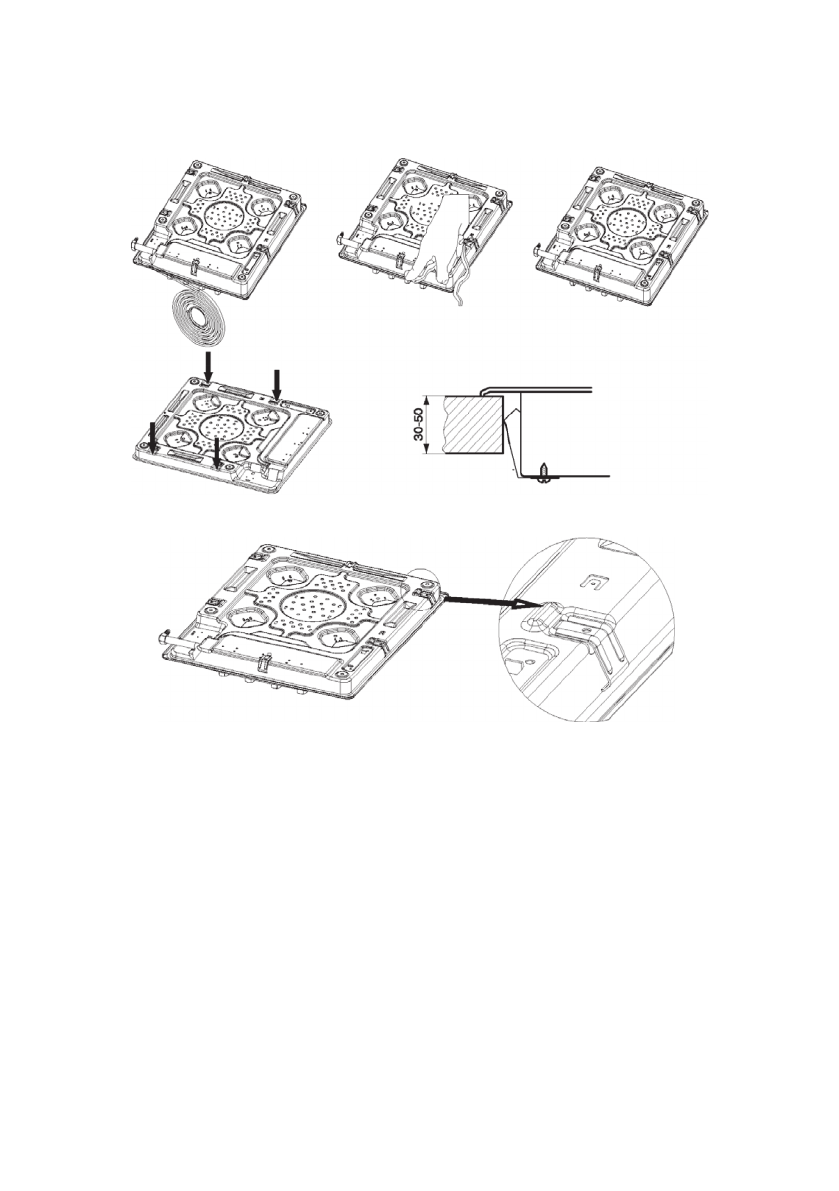 30-50