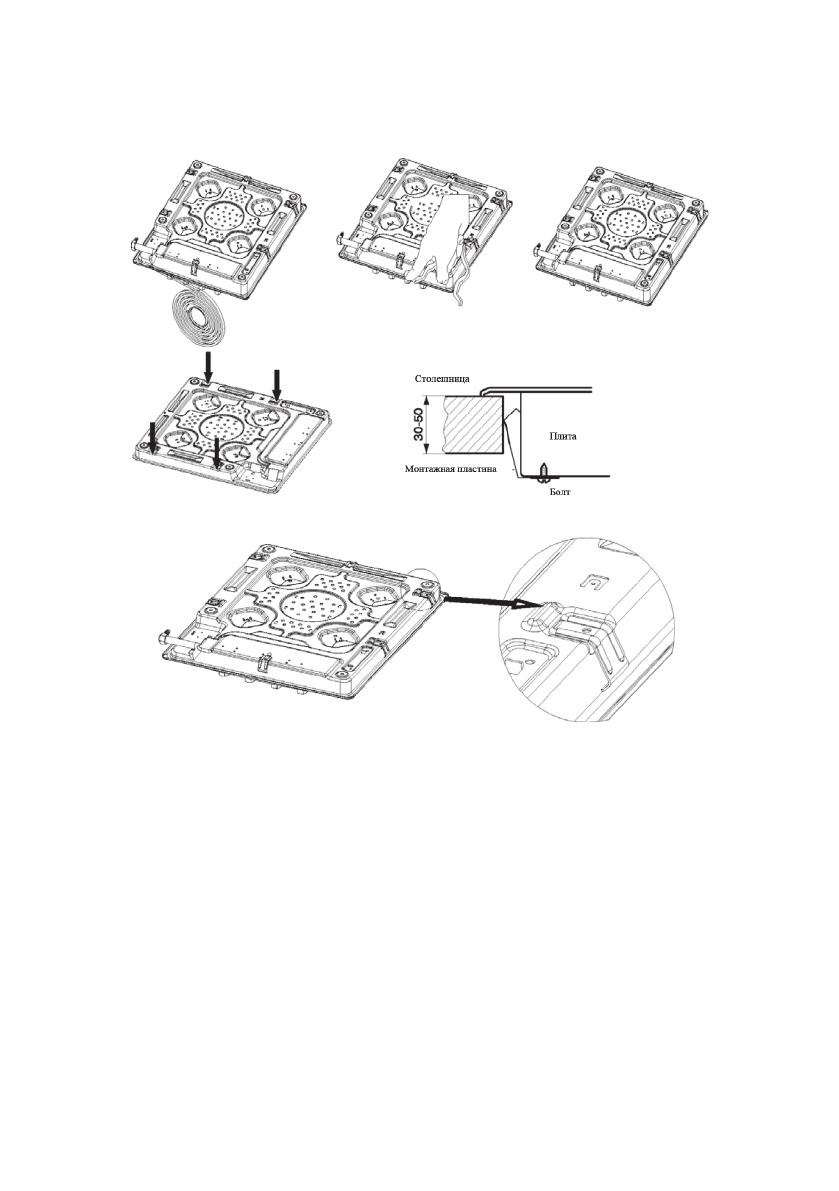 Столешница
30-50
Плита
Монтажная пластина
Болт