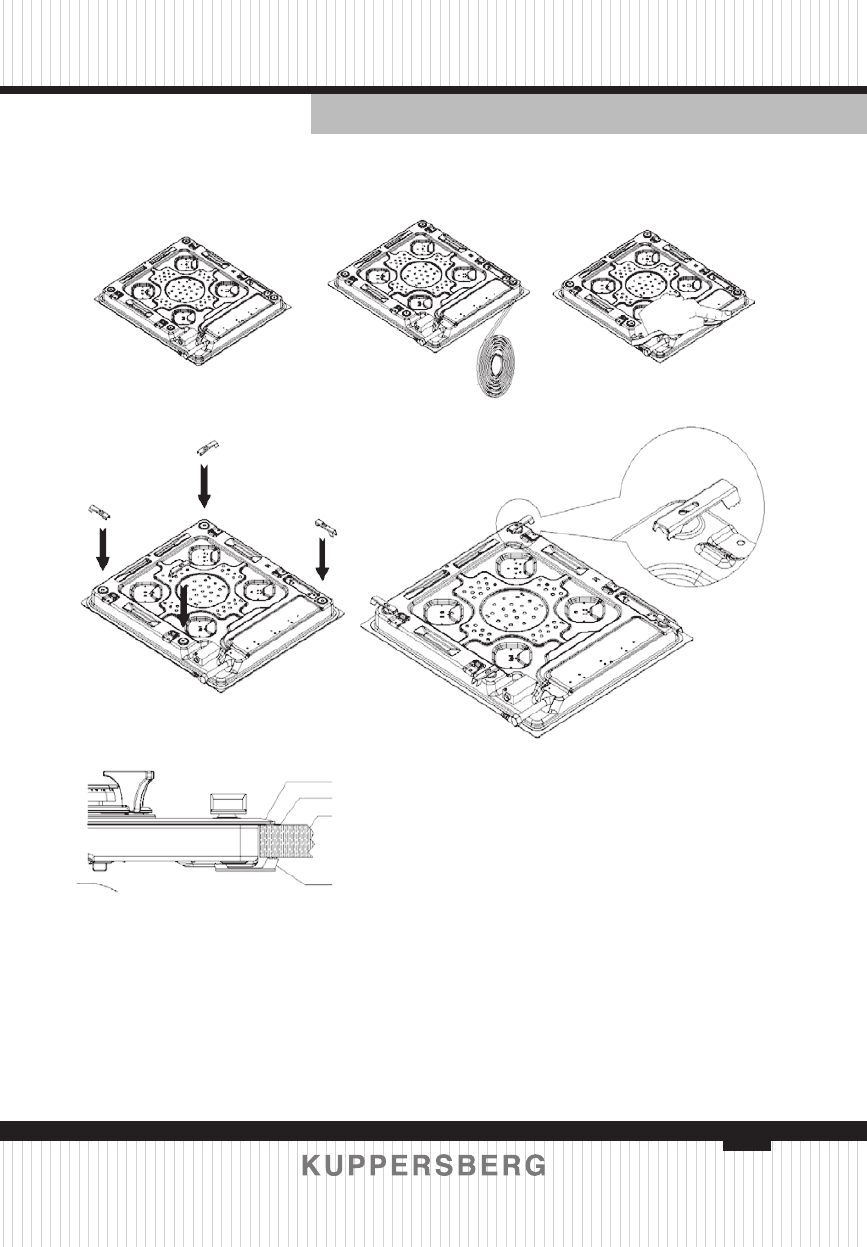 KUPPERSBERG