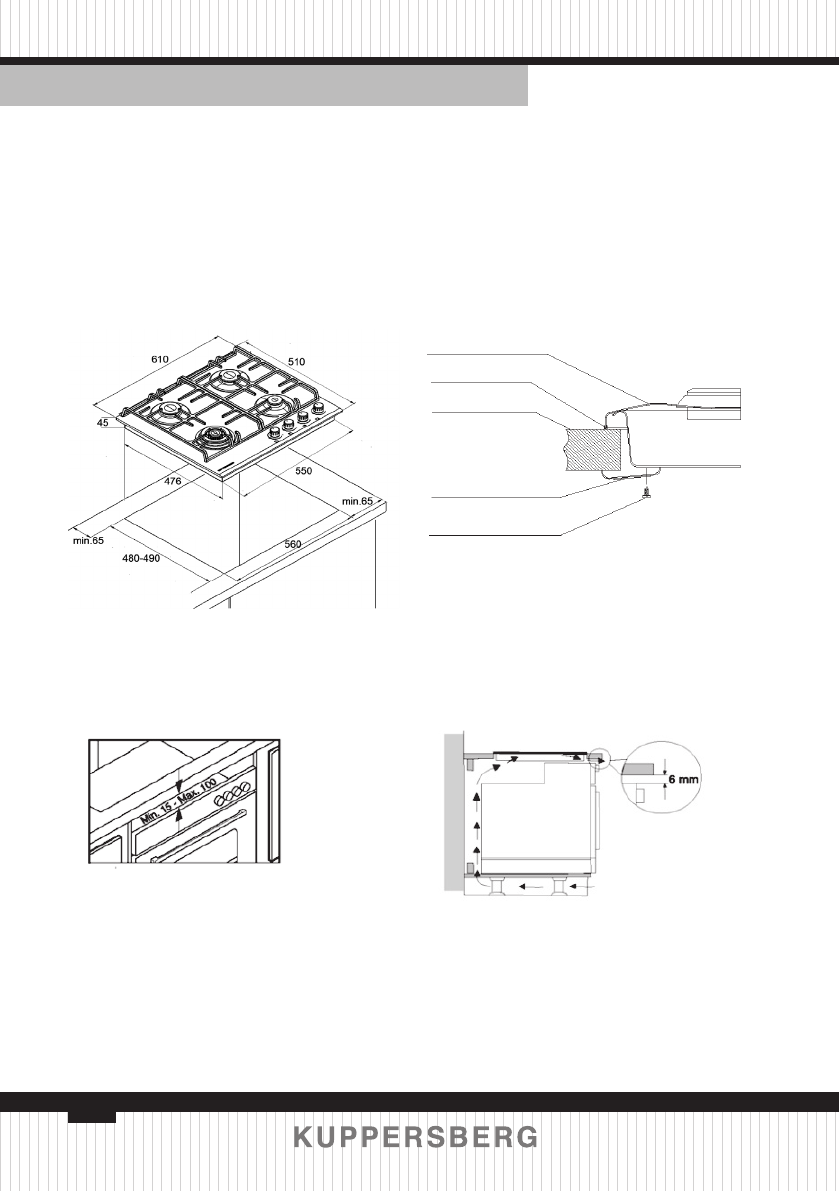 610

510

45

476

550

min.65

min.65

480-490

560

Min. 15 - Max. 100

6 mm

KUPPERSBERG