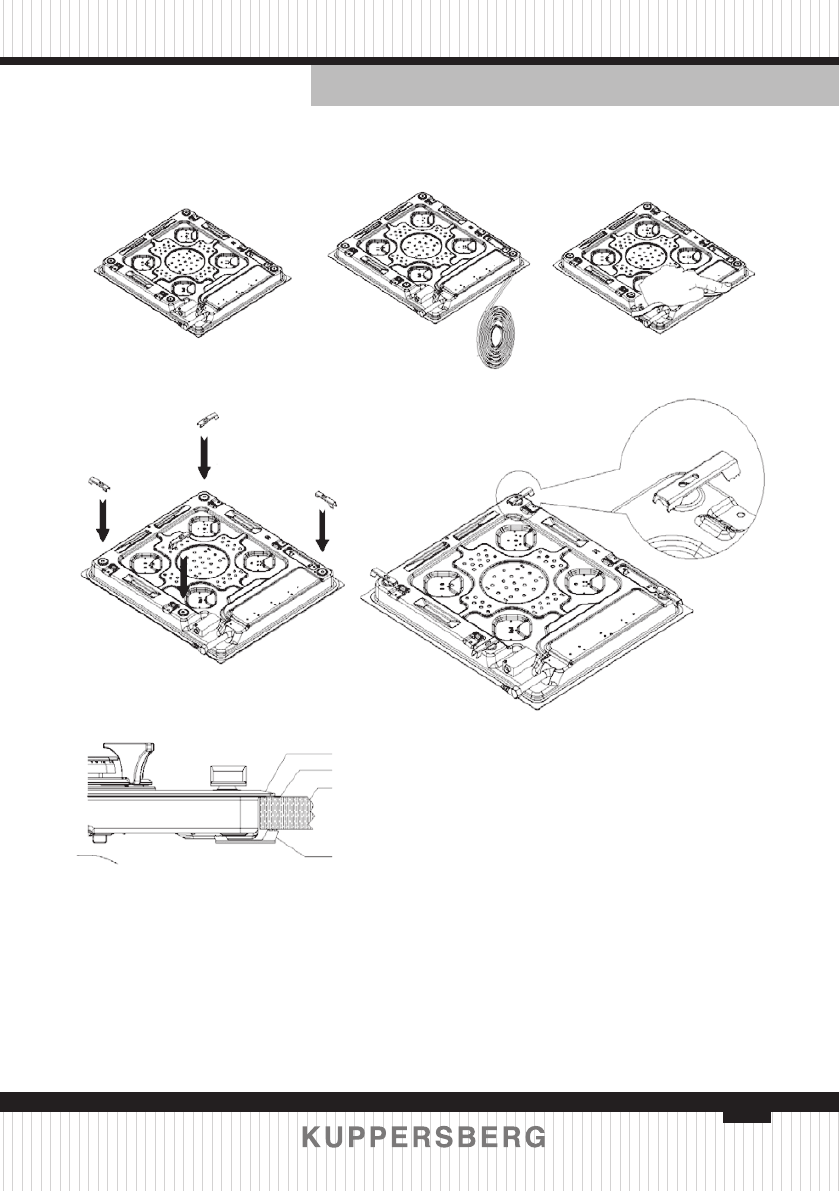 KUPPERSBERG