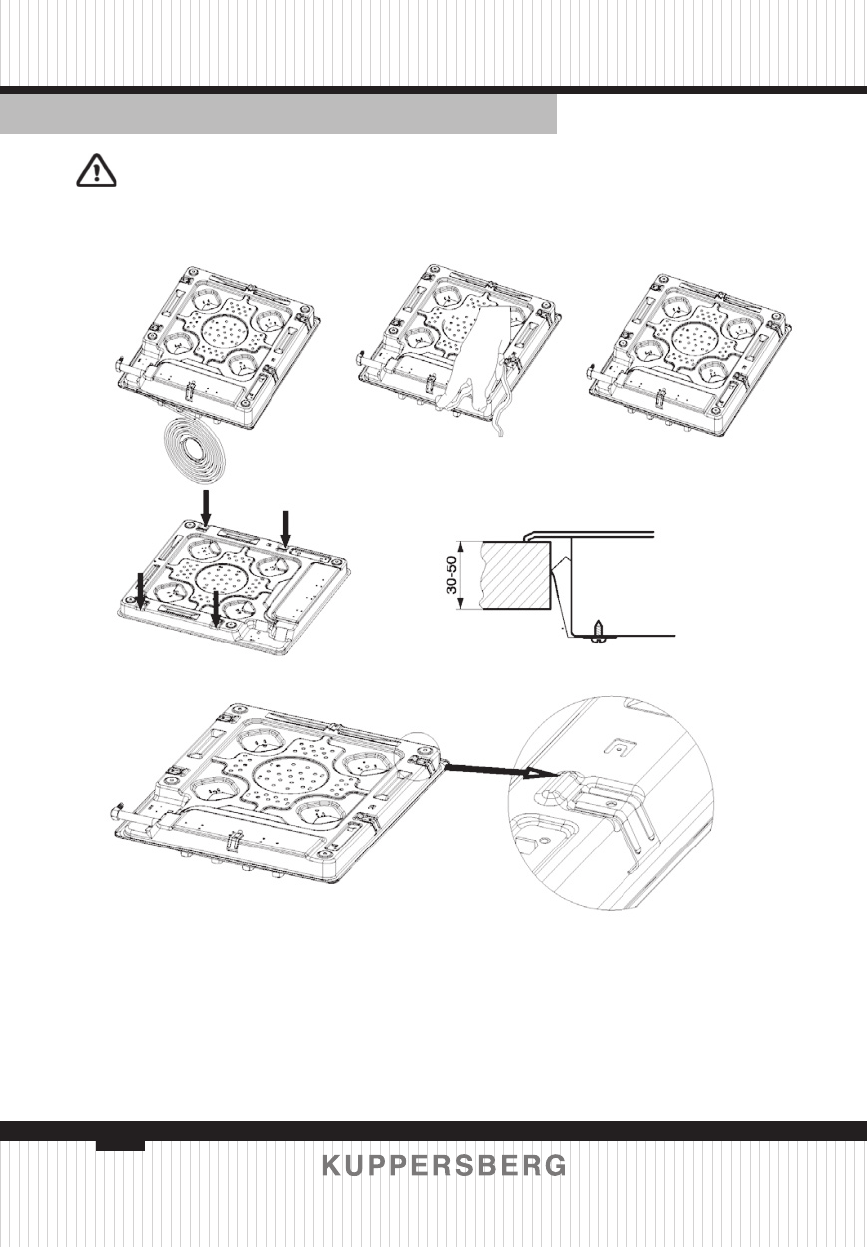 30-50

KUPPERSBERG