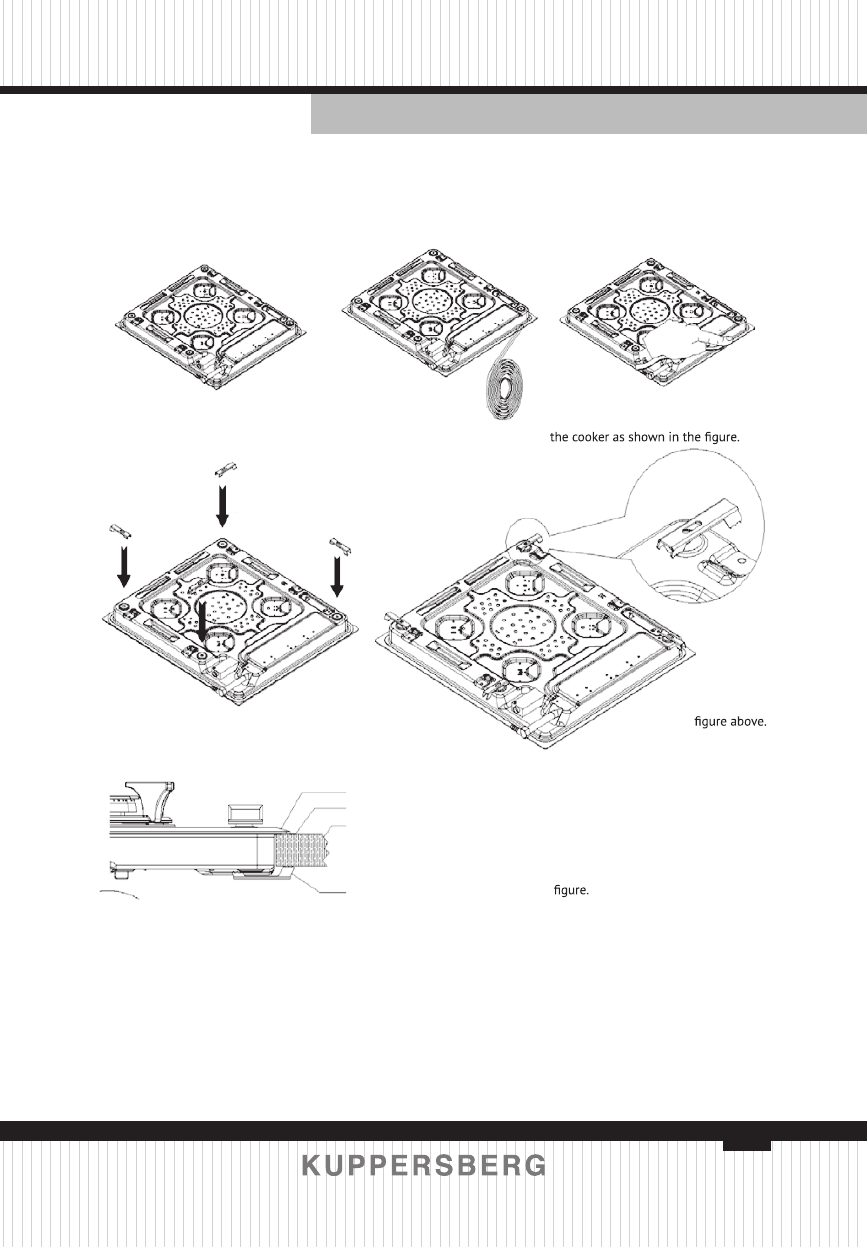 the cooker as shown in the figure.

figure above.

figure.

KUPPERSBERG