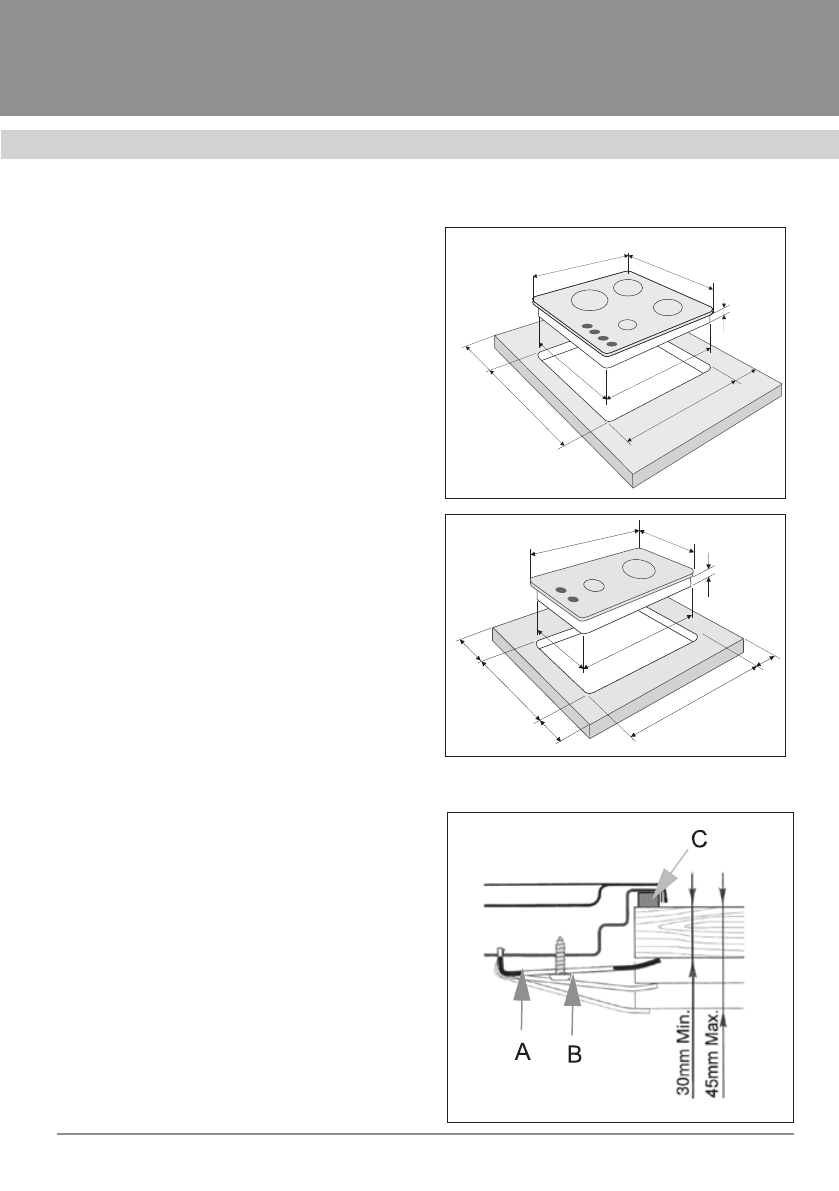 C

A

B

30mm Min.

45mm Max.