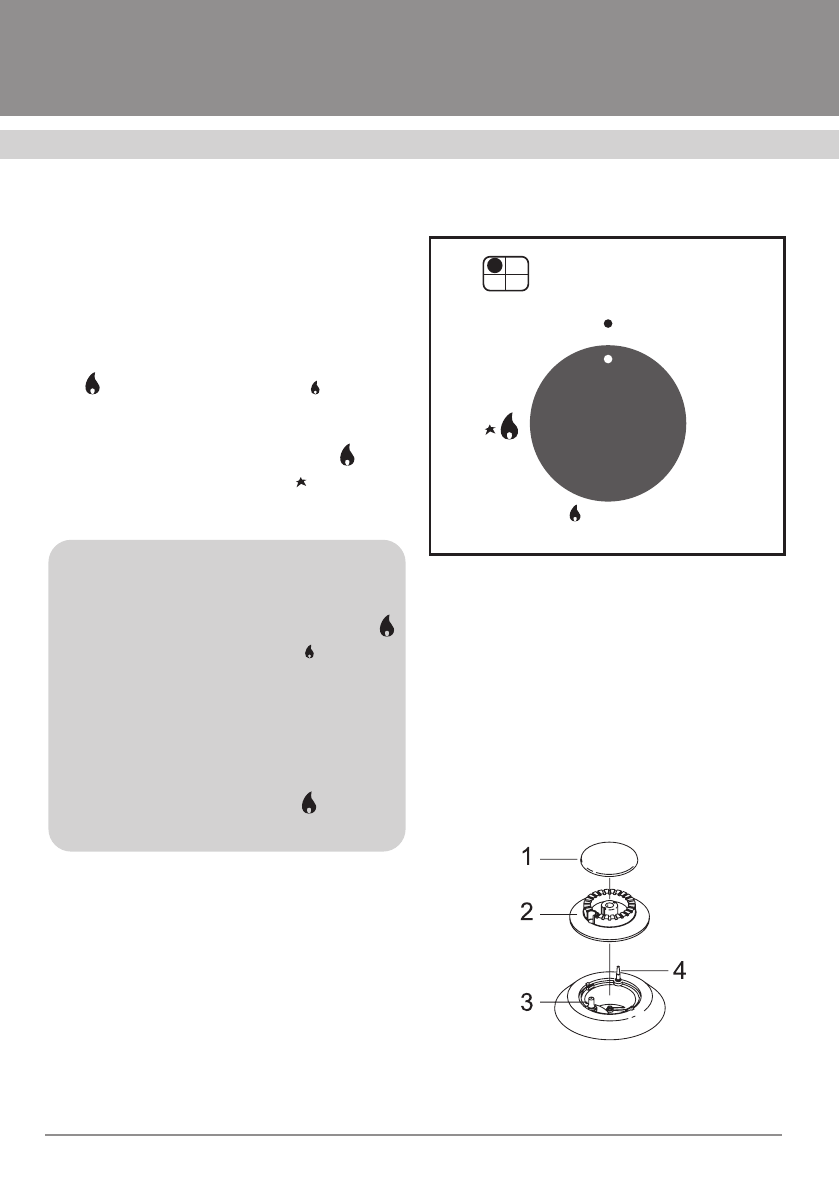 1
2
3
4