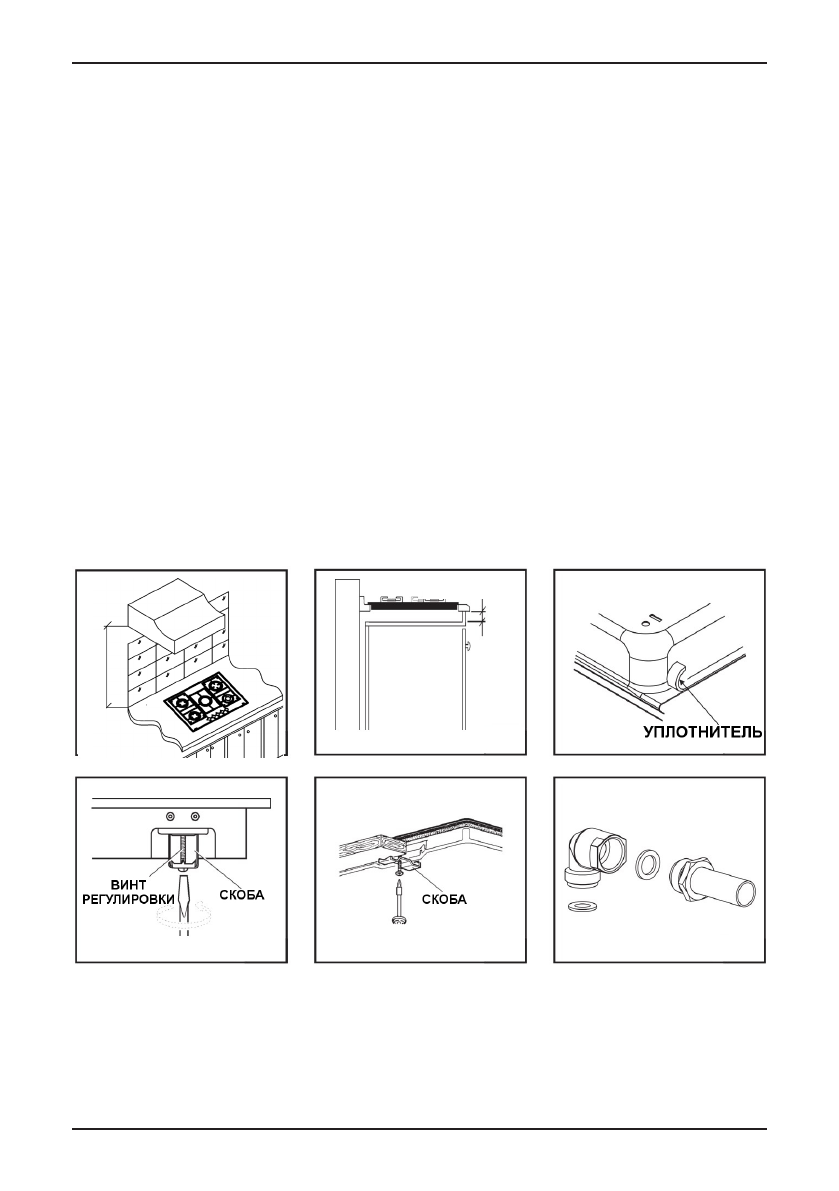 УПЛОТНИТЕЛЬ

ВИНТ РЕГУЛИРОВКИ

СКОБА

СКОБА