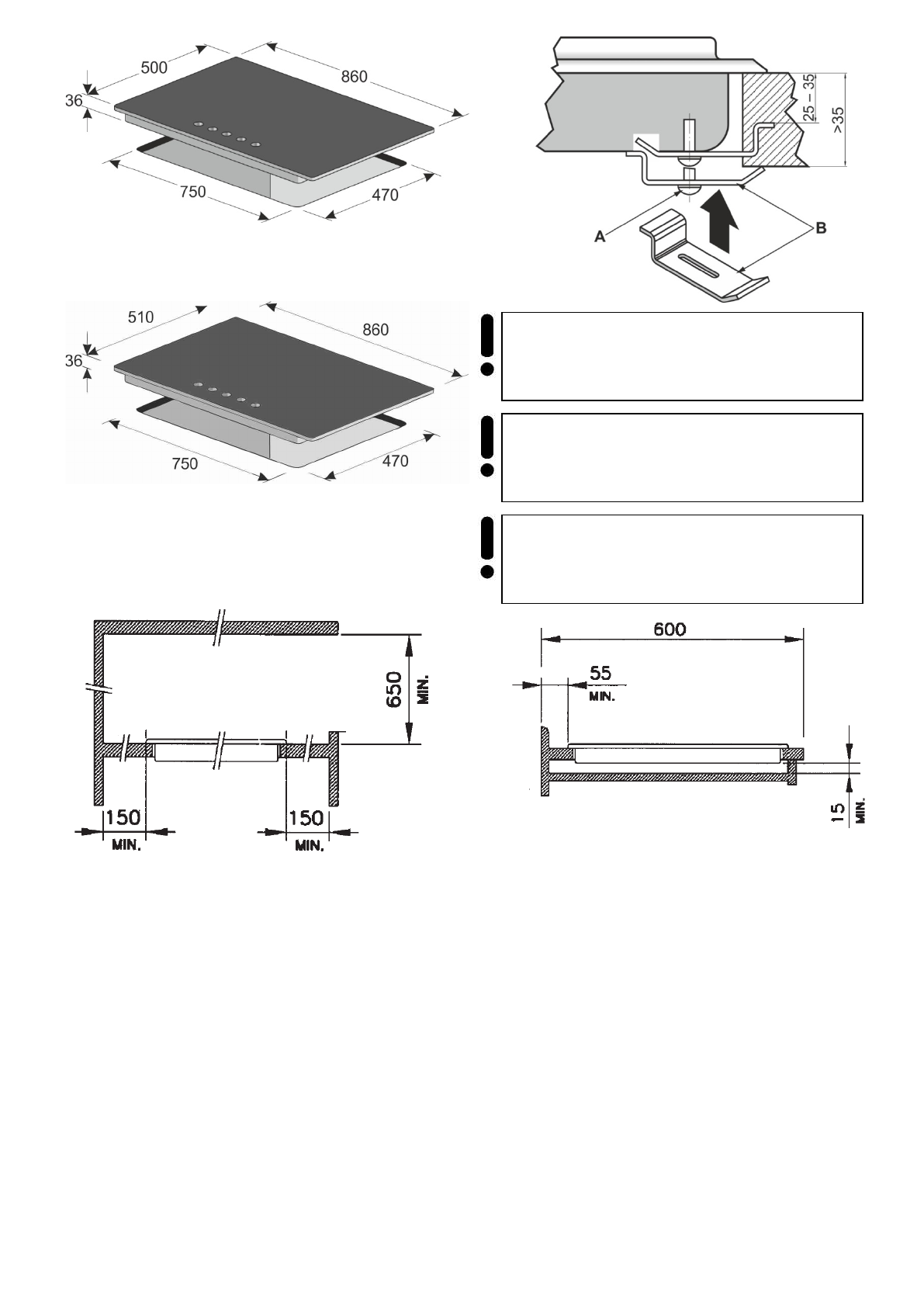 500
860
36
750
470

25 – 35
>35
A
B

510
860
36
750
470

650
MIN.
150
MIN.
150
MIN.

600
55
MIN.
15
MIN.