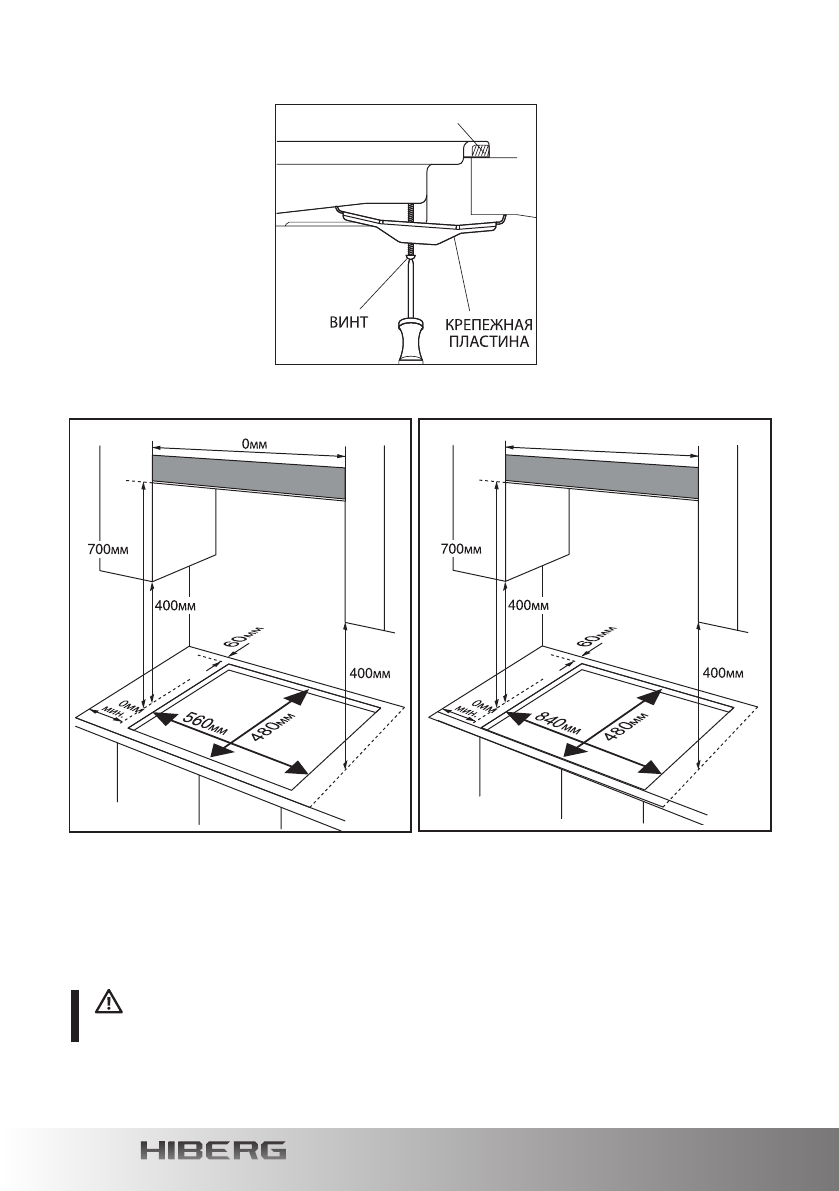 ВИНТ

КРЕПЕЖНАЯ ПЛАСТИНА

0мм

700мм

400мм

60мм

400мм

0мм мин.

560мм

480мм

700мм

400мм

60мм

400мм

0мм мин.

840мм

480мм

HIBERG