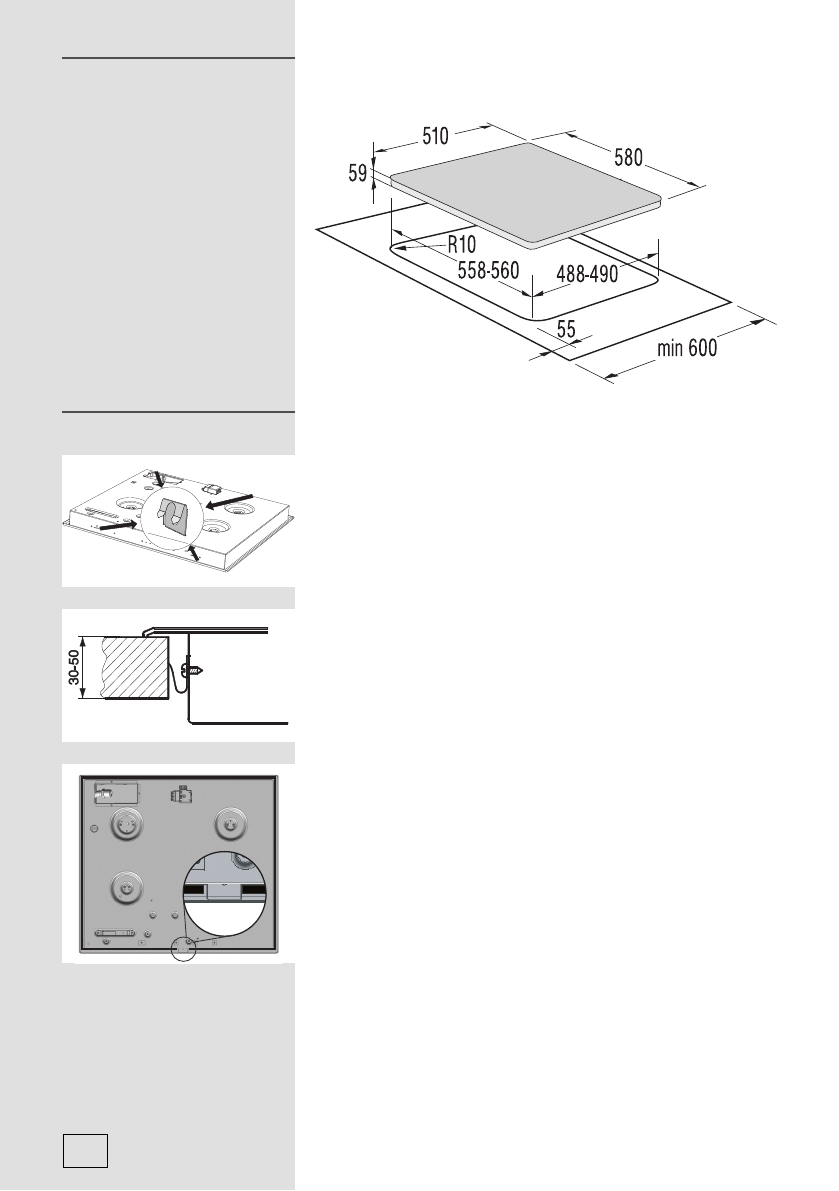 510
580
59
R10
558-560
488-490
55
min 600

30-50