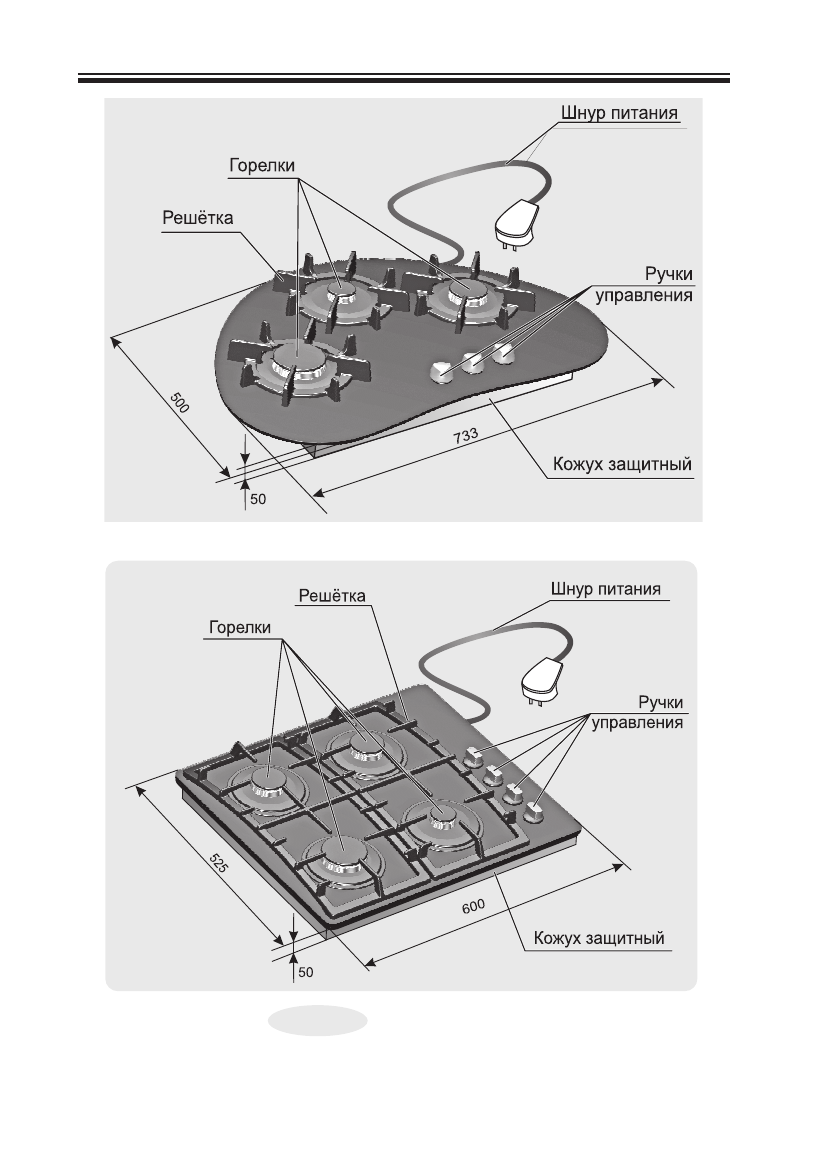 Шнур питания

Горелки

Решётка

Ручки управления

500

733

Кожух защитный

50

Решётка

Шнур питания

Горелки

Ручки управления

525

600

Кожух защитный

50