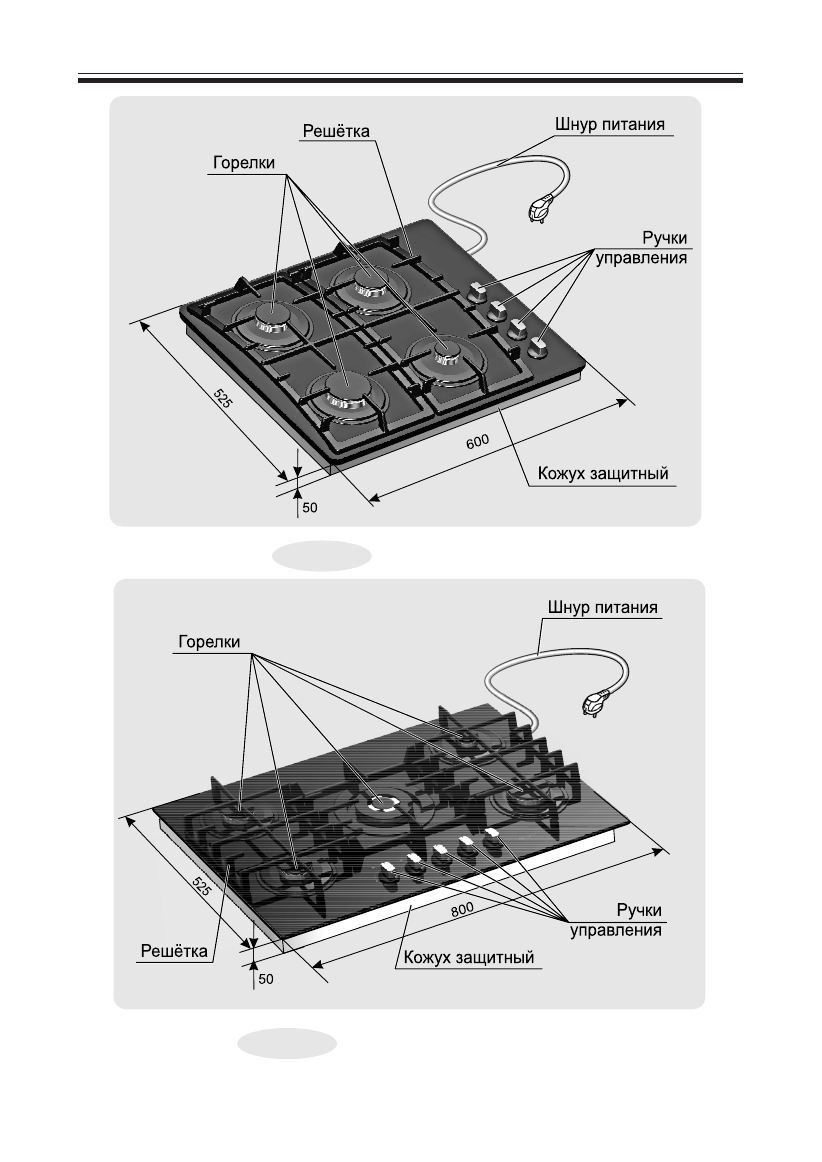 Решётка

Шнур питания

Горелки

Ручки управления

525

600

Кожух защитный

50

Шнур питания

Горелки

525

800

Ручки управления

Решётка

Кожух защитный

50