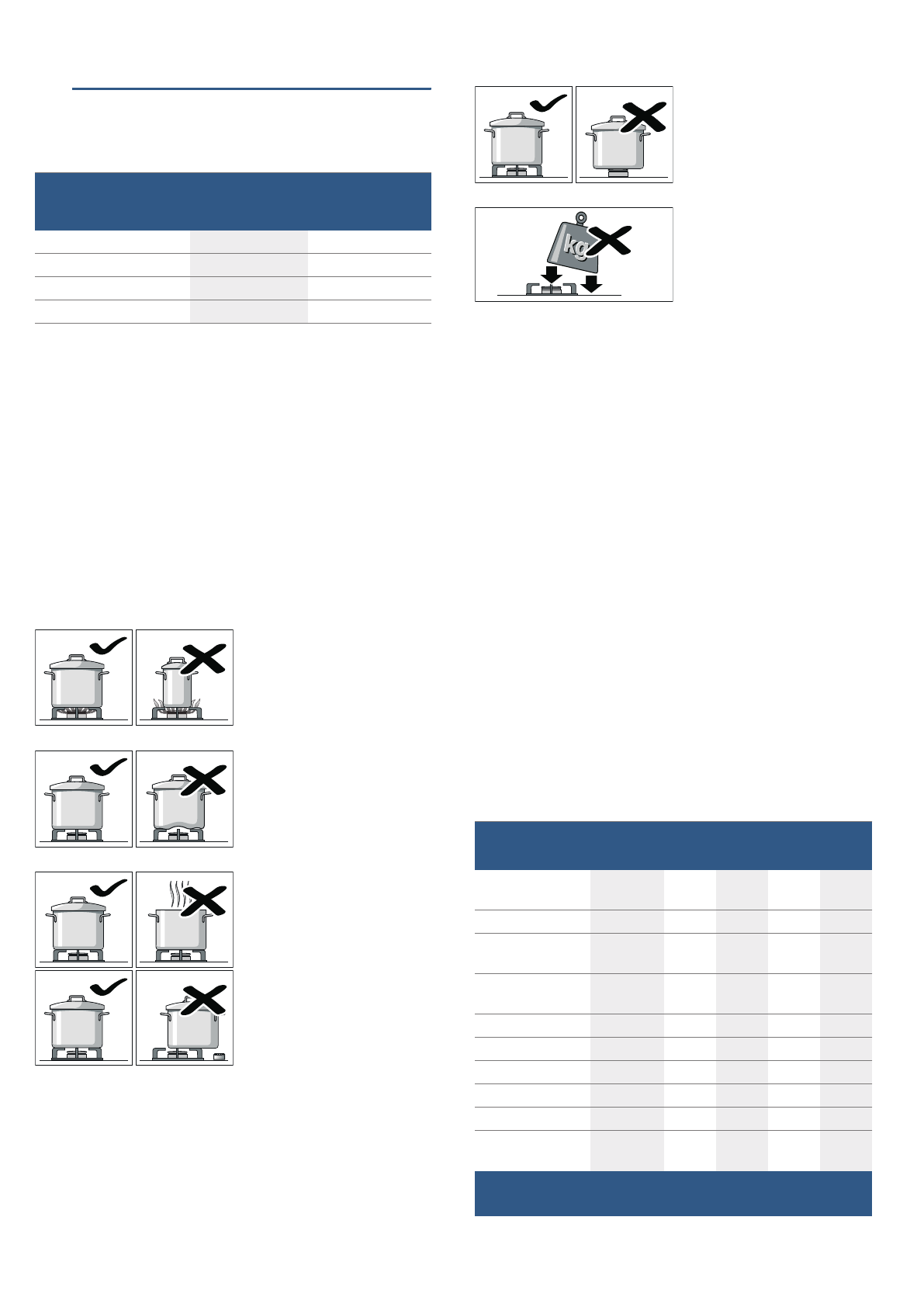 kg