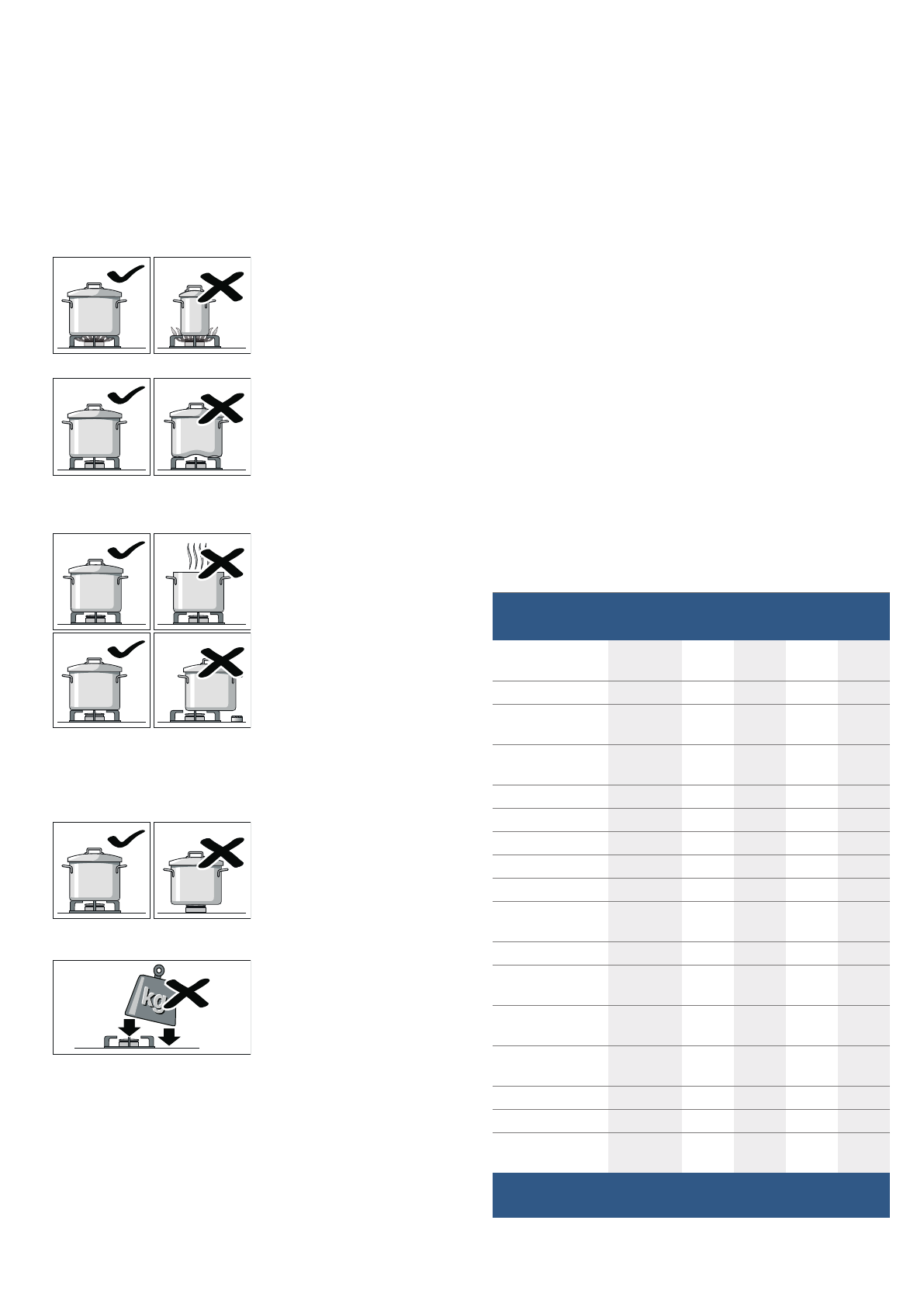 kg