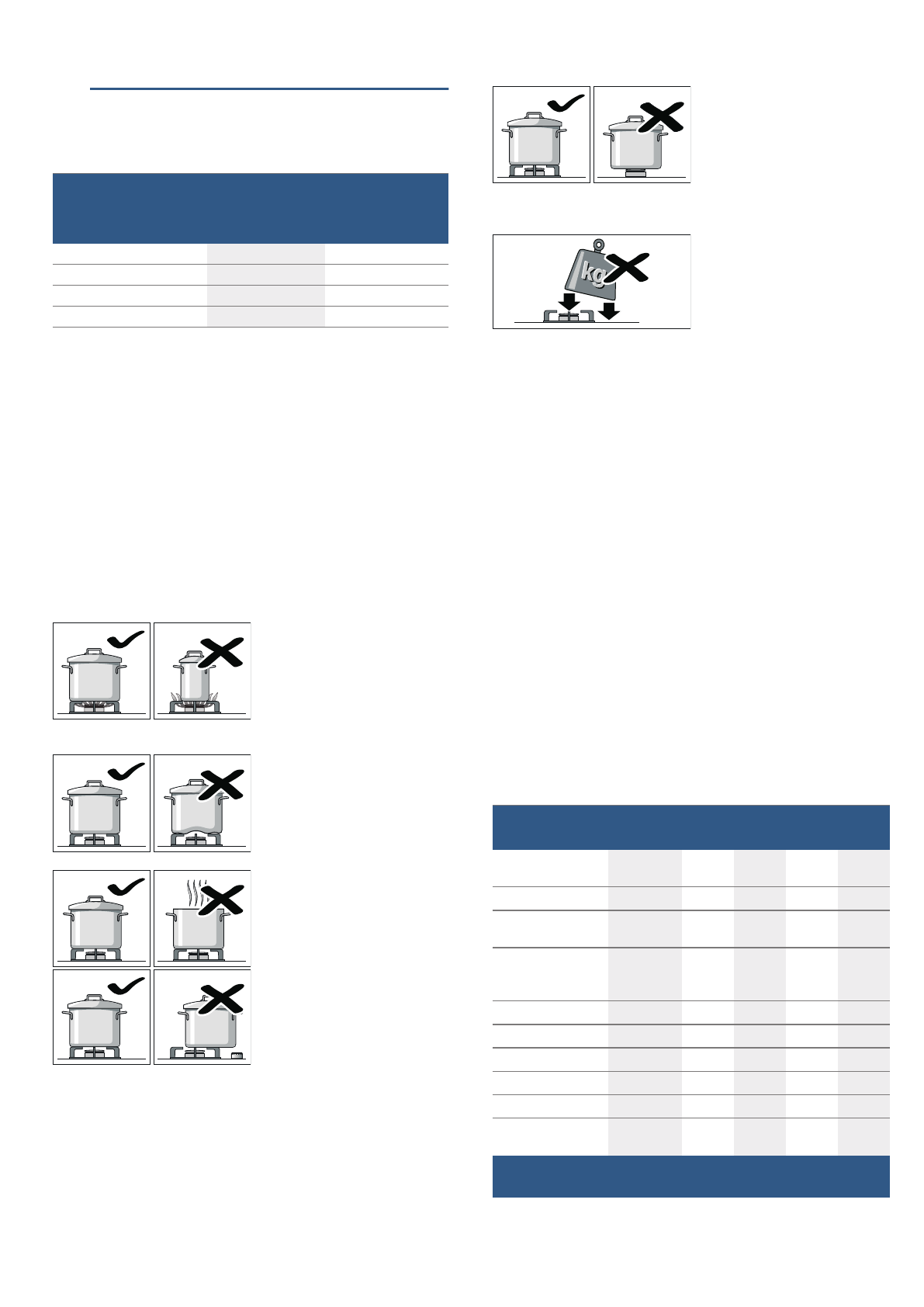 kg