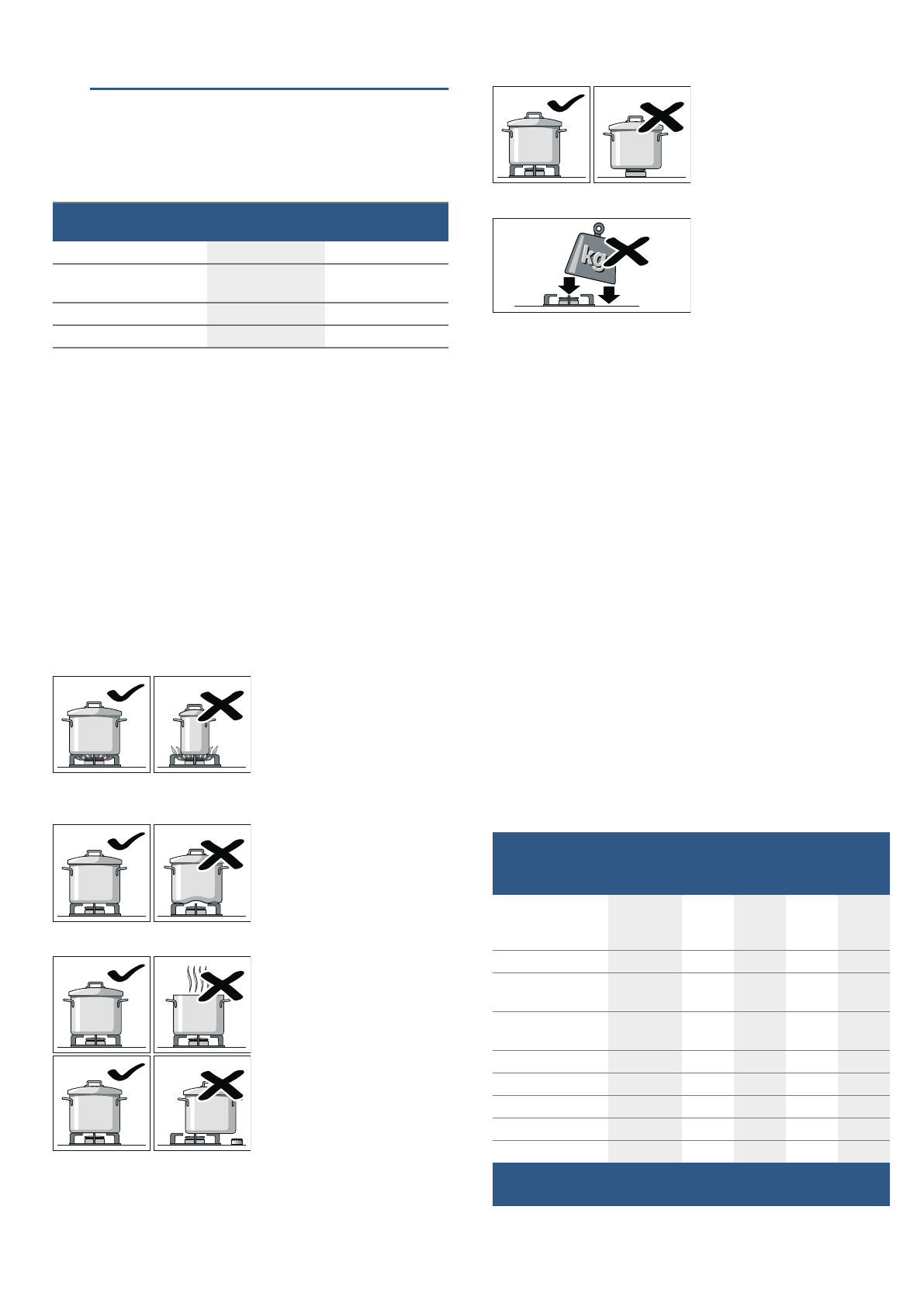 kg