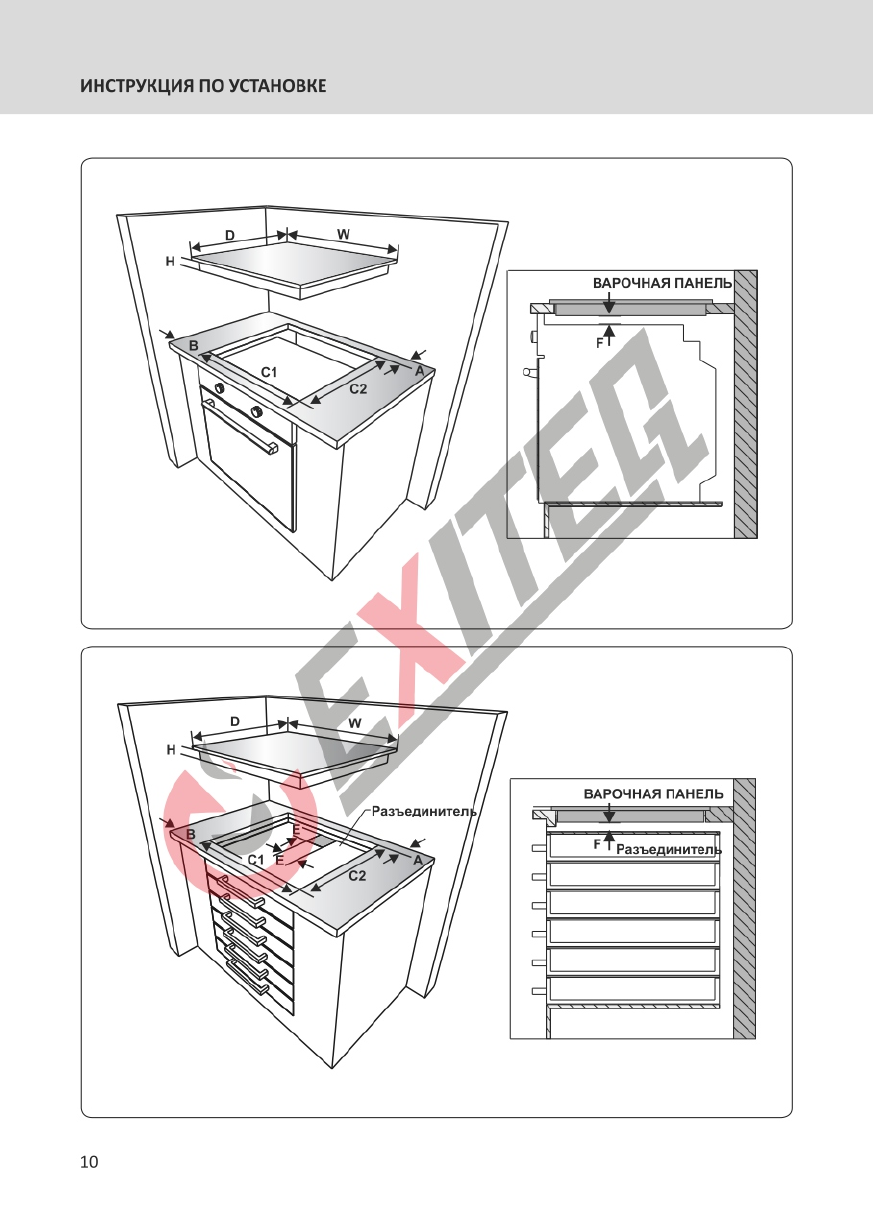 ИНСТРУКЦИЯ ПО УСТАНОВКЕ

D
W
H
B
C1
C2
A

ВАРОЧНАЯ ПАНЕЛЬ
F

EXITEQ

D
W
H
Разъединитель
B
E
C1
E
C2
A

ВАРОЧНАЯ ПАНЕЛЬ
F
Разъединитель

10