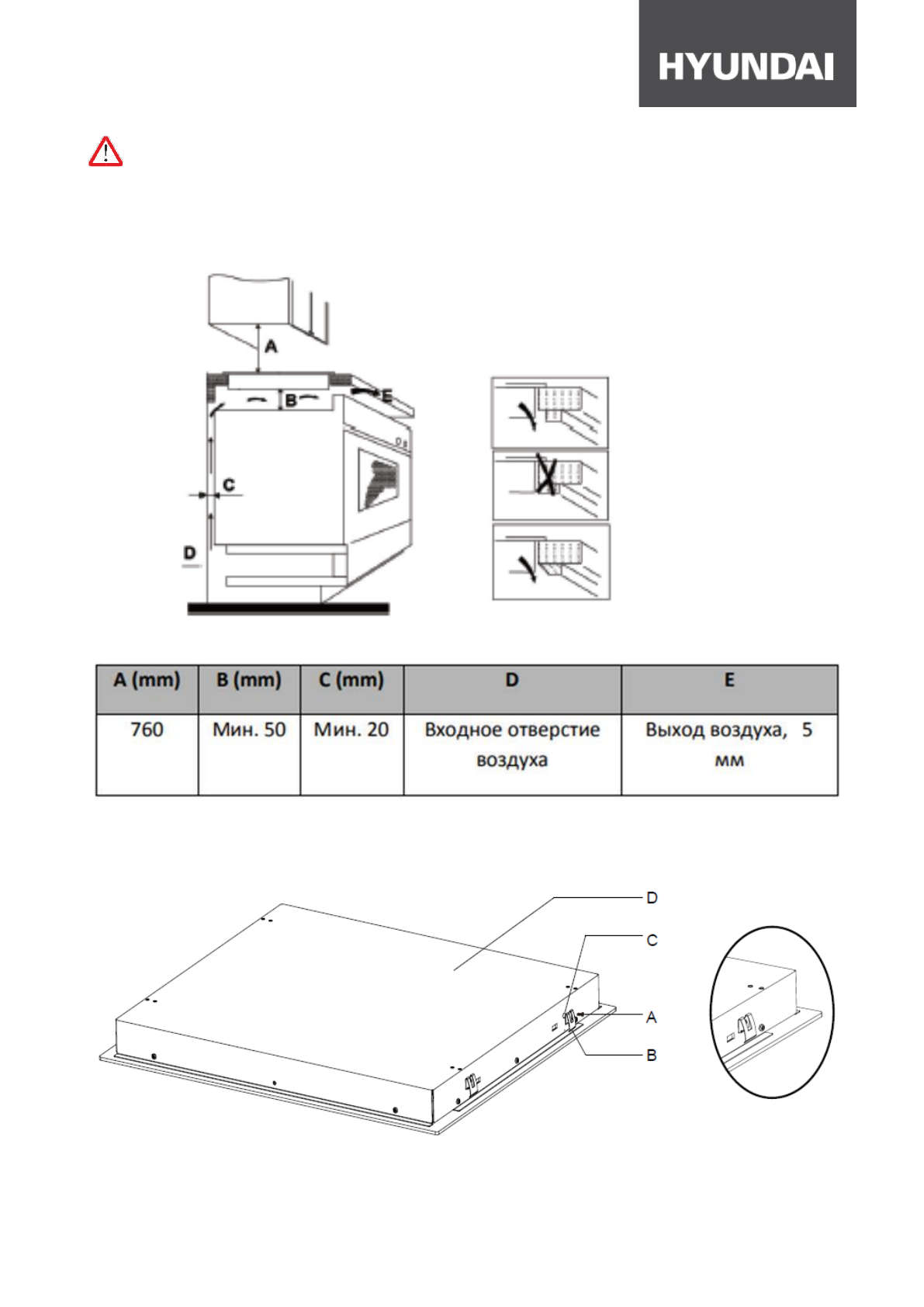 HYUNDAI

A

B

E

C

D

| A (mm) | B (mm) | C (mm) | D | E |
|---|---|---|---|---|
| 760 | Мин. 50 | Мин. 20 | Входное отверстие воздуха | Выход воздуха, 5 мм |

D

C

A

B