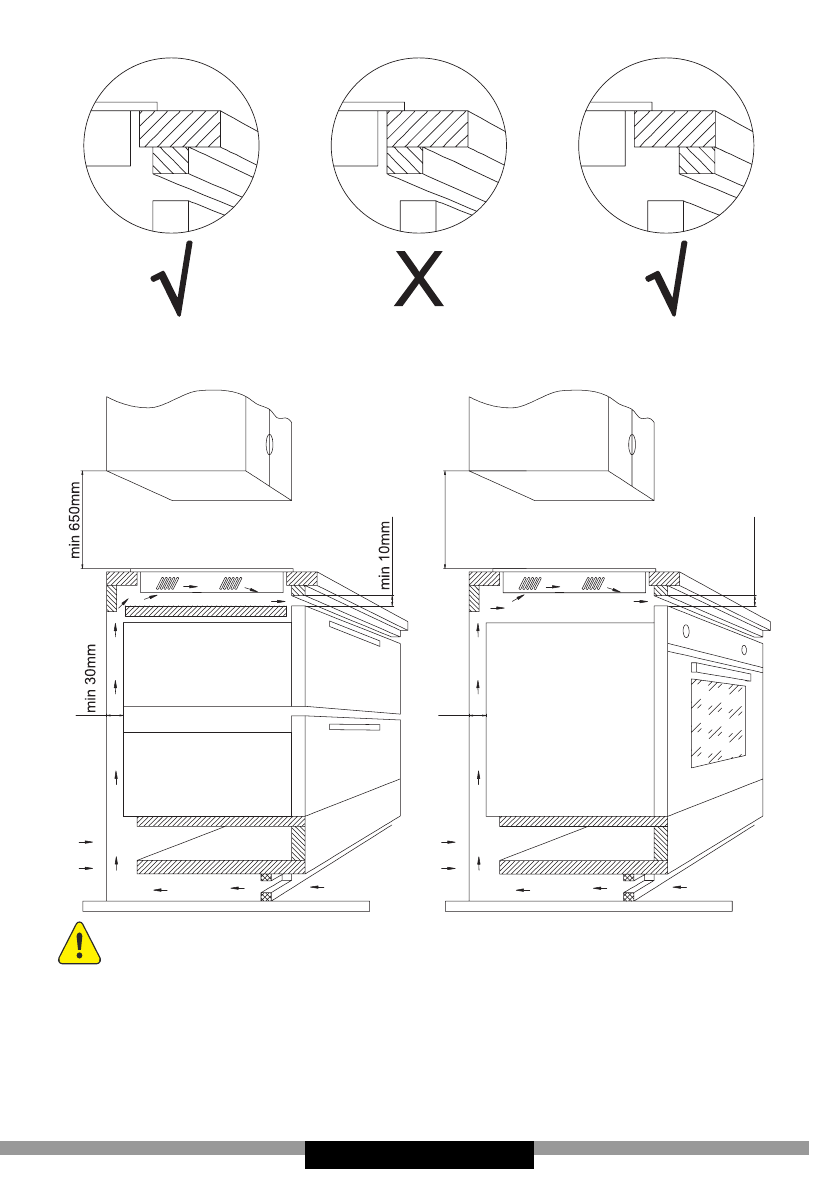 min 650mm
min 10mm
min 30mm