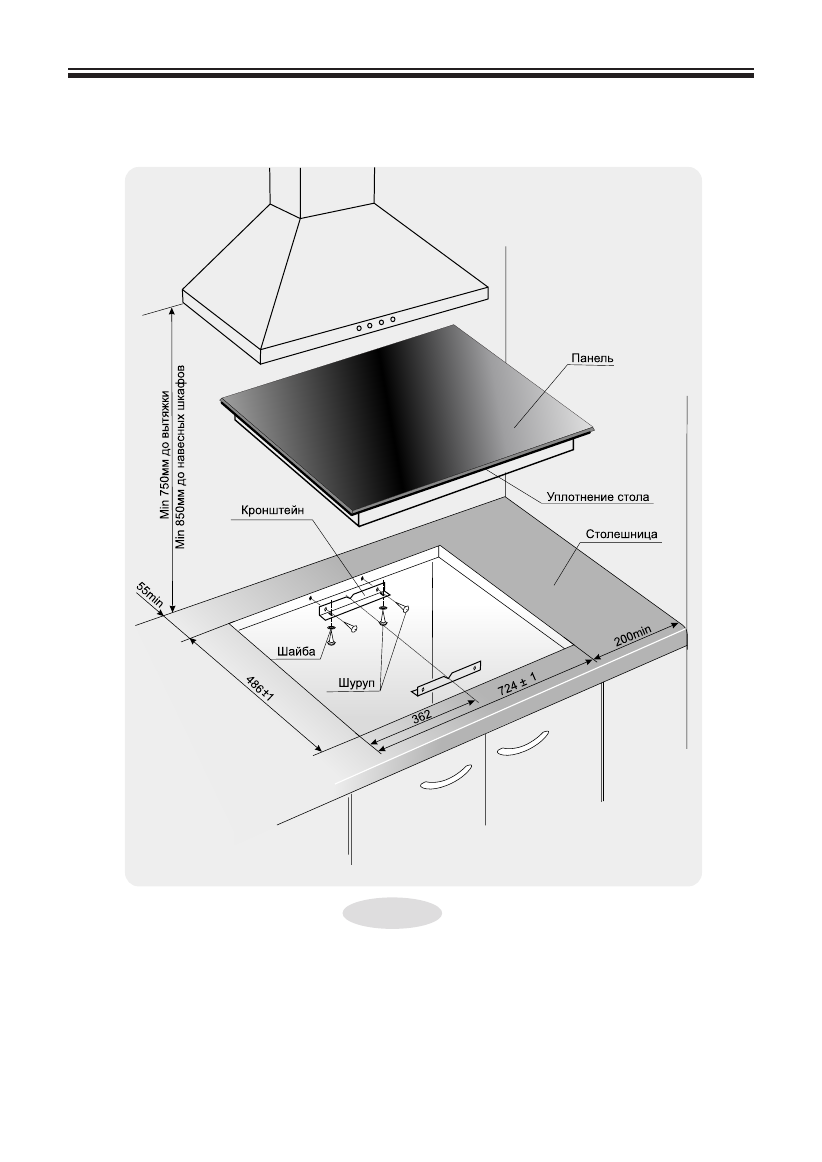 Min 750мм до вытяжки
Min 850мм до навесных шкафов

Панель

Уплотнение стола

Кронштейн

Столешница

55min

Шайба

Шуруп

486±1

362

724 ± 1

200min