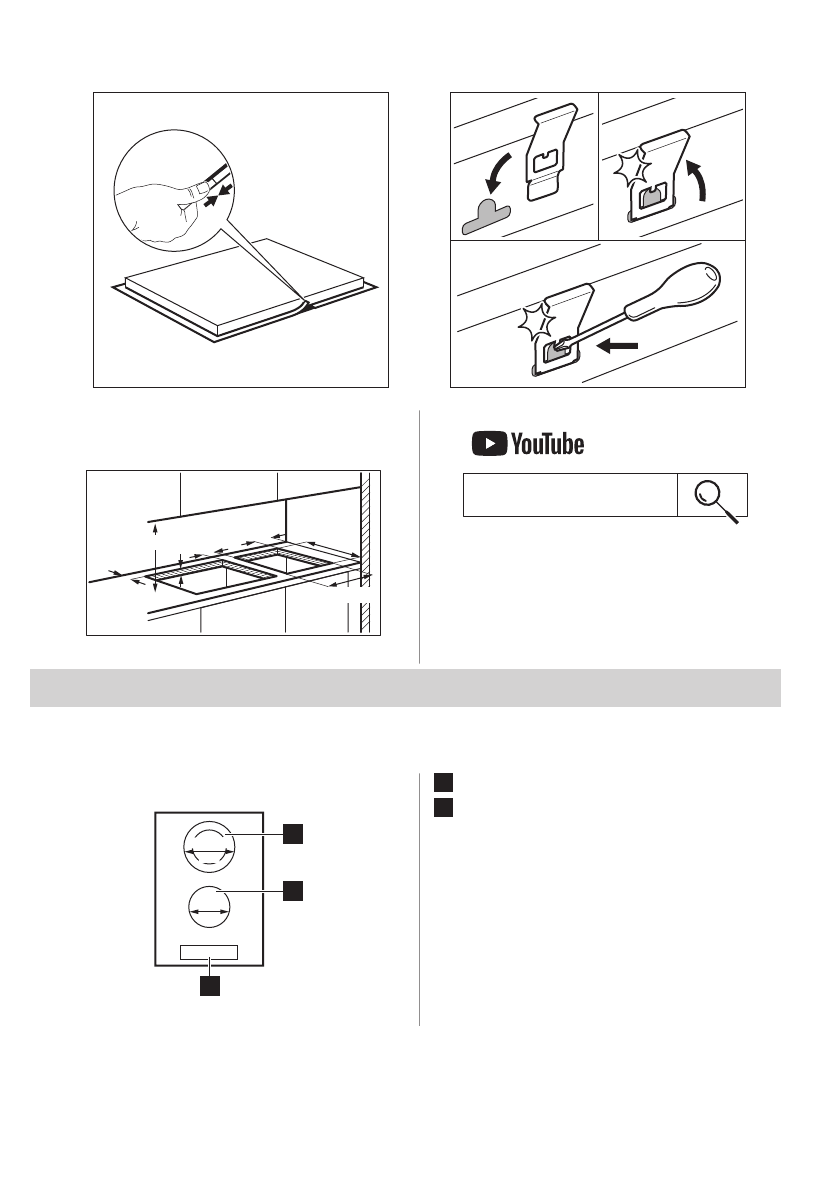 YouTube