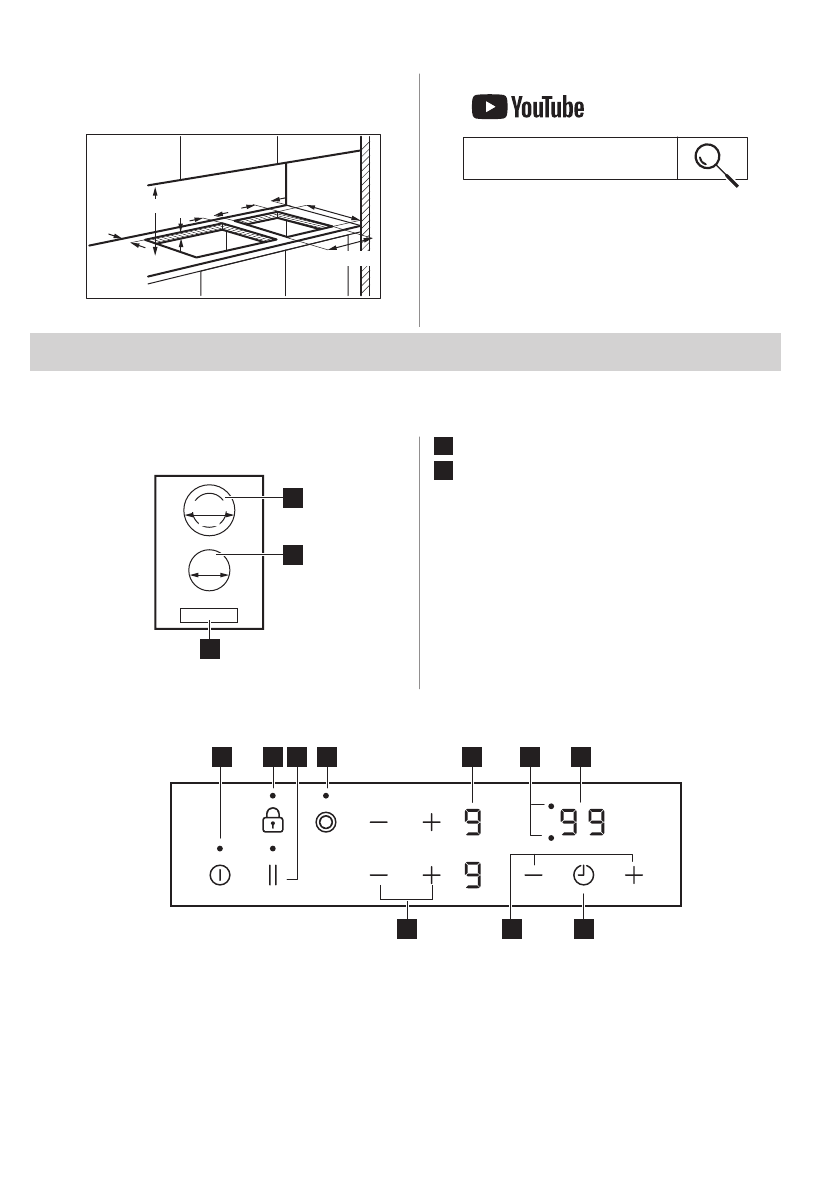 YouTube

9

99

9