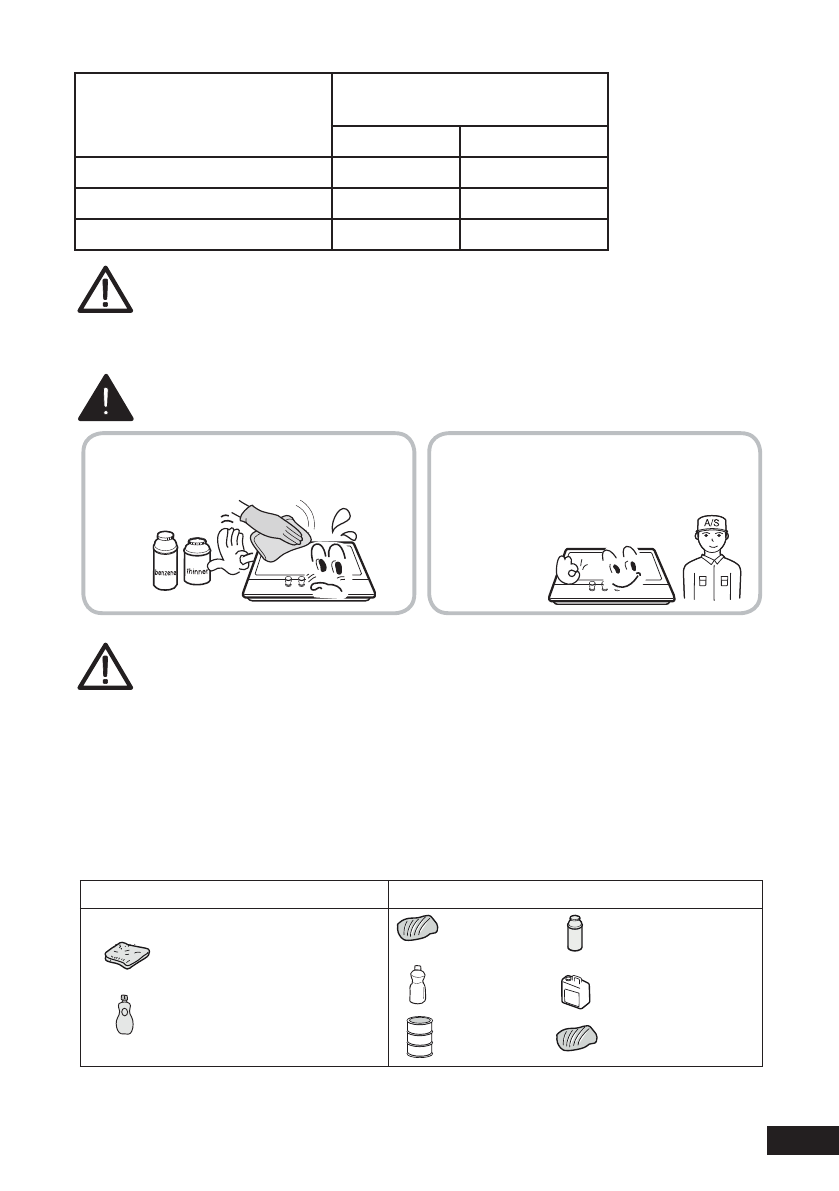 benzene

thinner

A/S