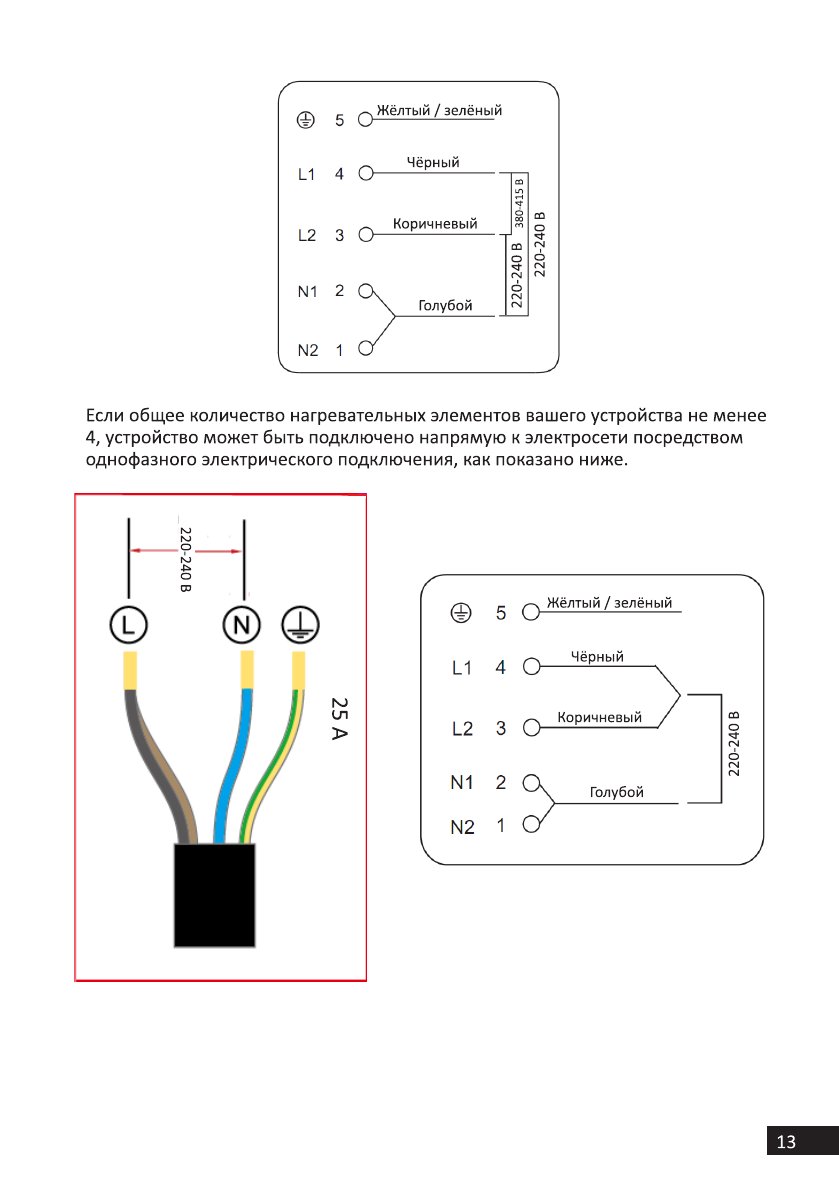 5 Жёлтый / зелёный
L1 4 Чёрный
L2 3 Коричневый
N1 2 Голубой
N2 1
380-415 В
220-240 В
220-240 В

Если общее количество нагревательных элементов вашего устройства не менее 4, устройство может быть подключено напрямую к электросети посредством однофазного электрического подключения, как показано ниже.

220-240 В
L
N
25 A

5 Жёлтый / зелёный
L1 4 Чёрный
L2 3 Коричневый
N1 2 Голубой
N2 1
220-240 В

13