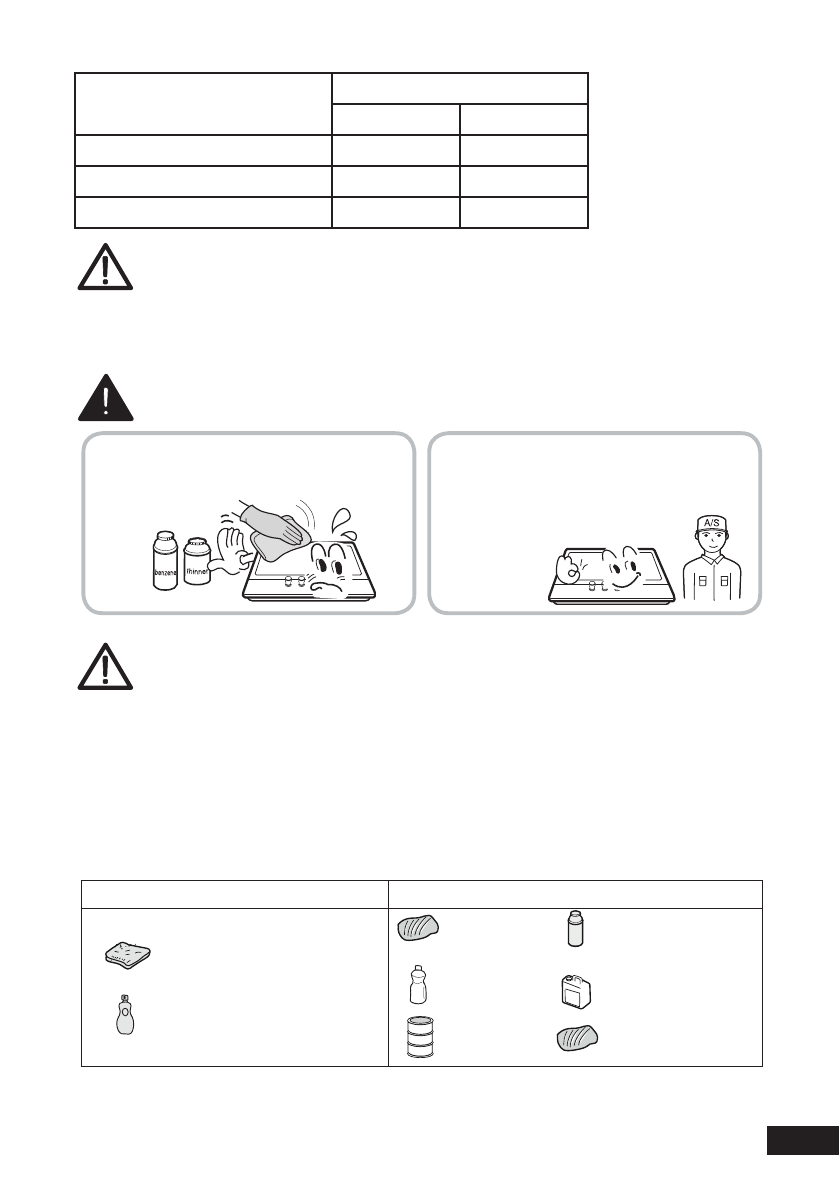 benzene

thinner

A/S