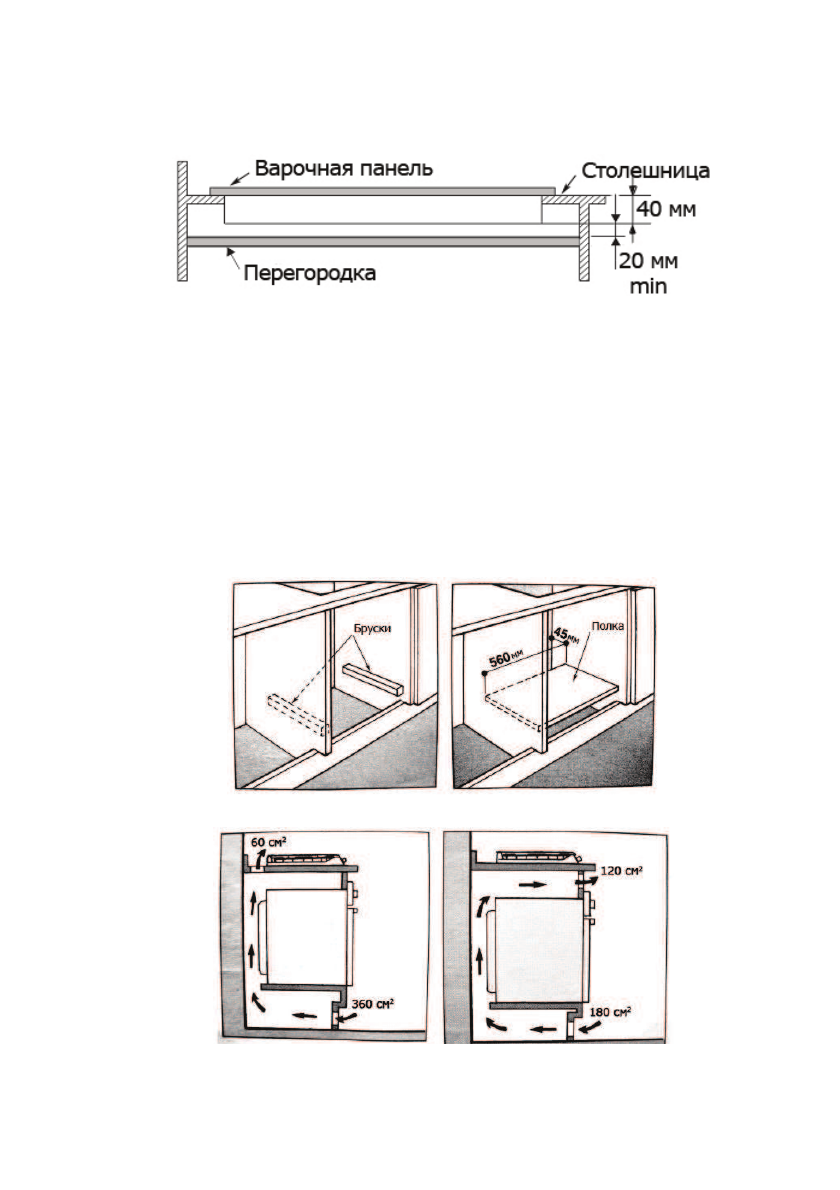 Варочная панель
Столешница
40 мм
20 мм min
Перегородка

Бруски

560 мм
45 мм
Полка

60 см²
360 см²

120 см²
180 см²