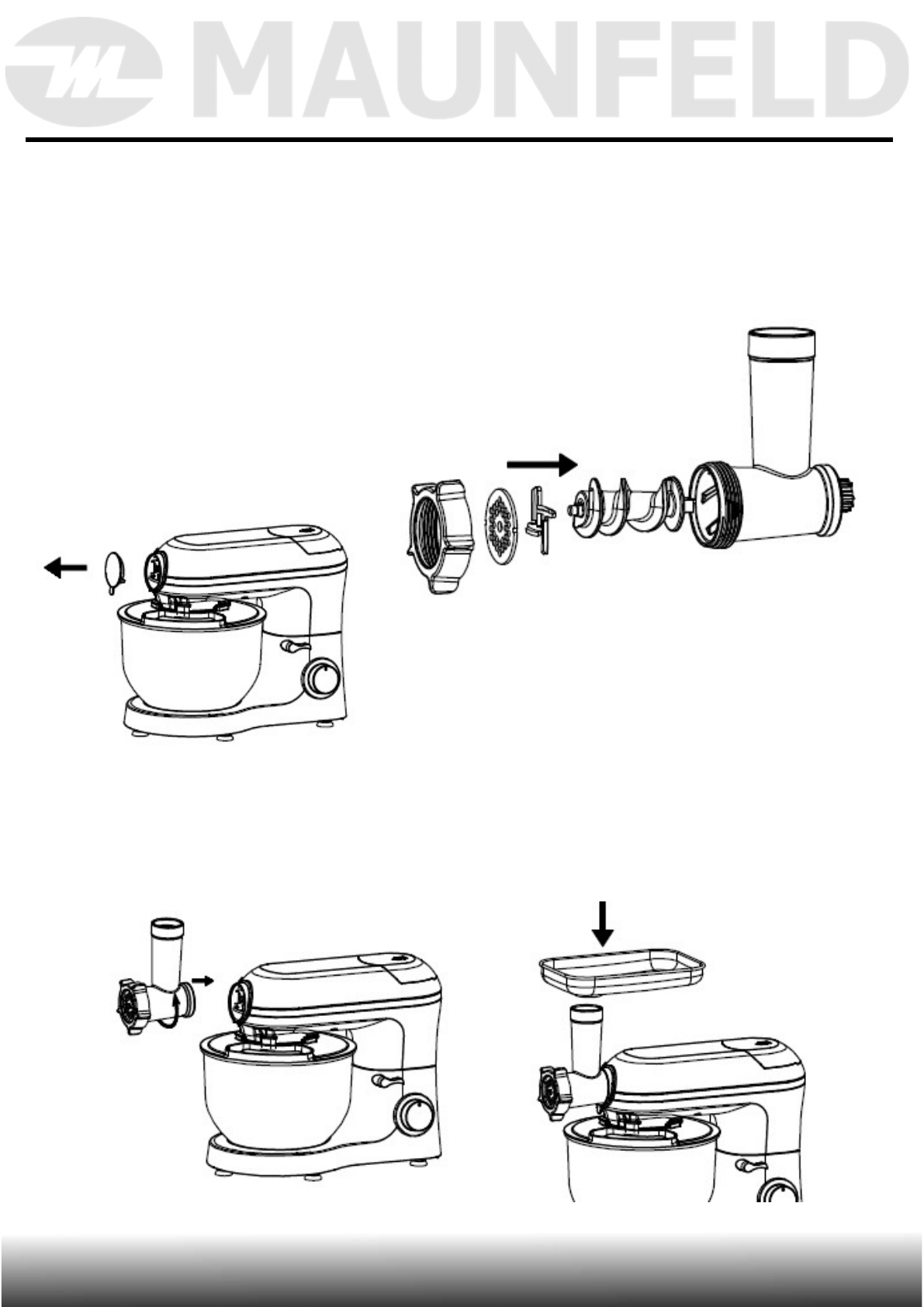 MAUNFELD