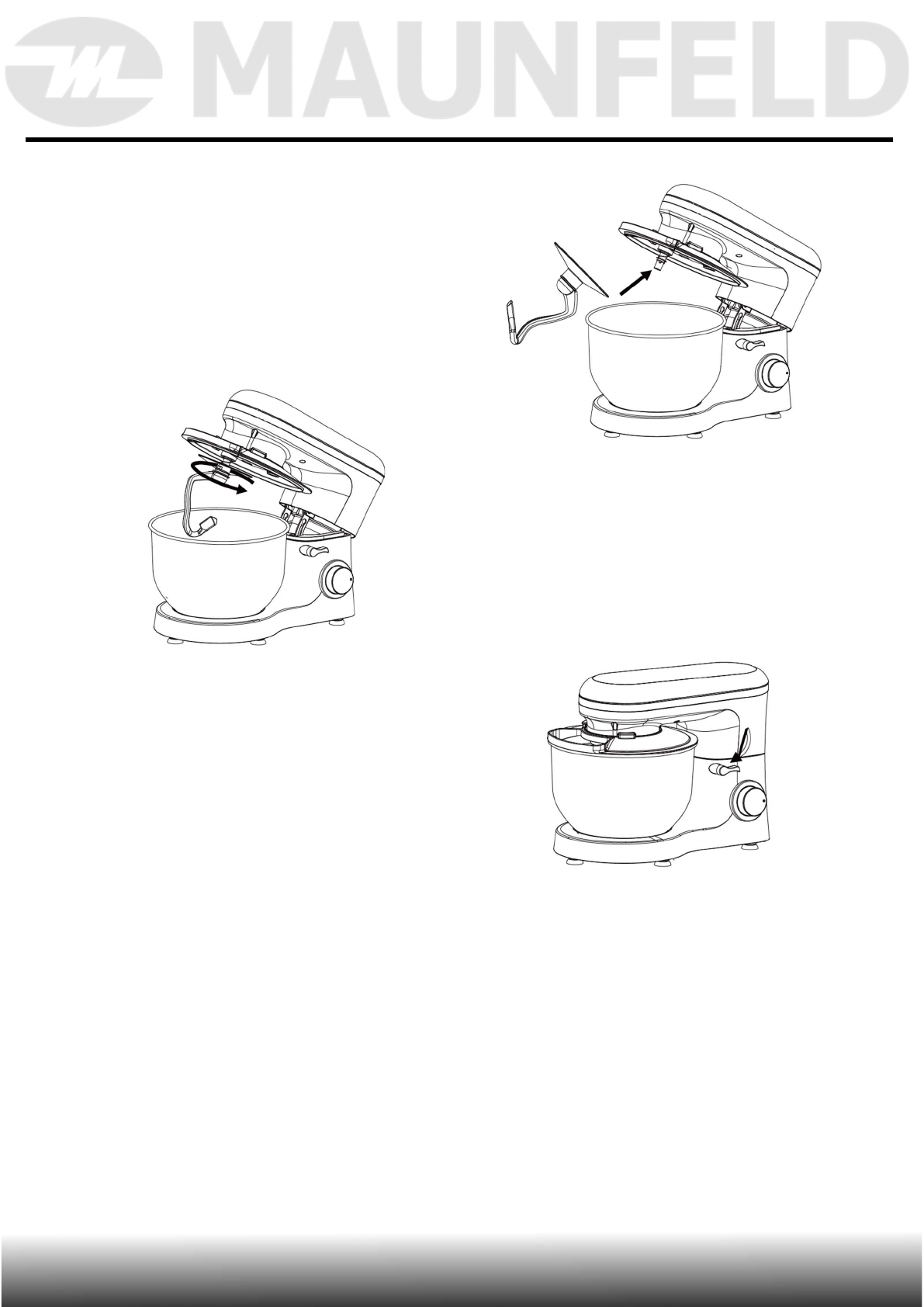 MAUNFELD