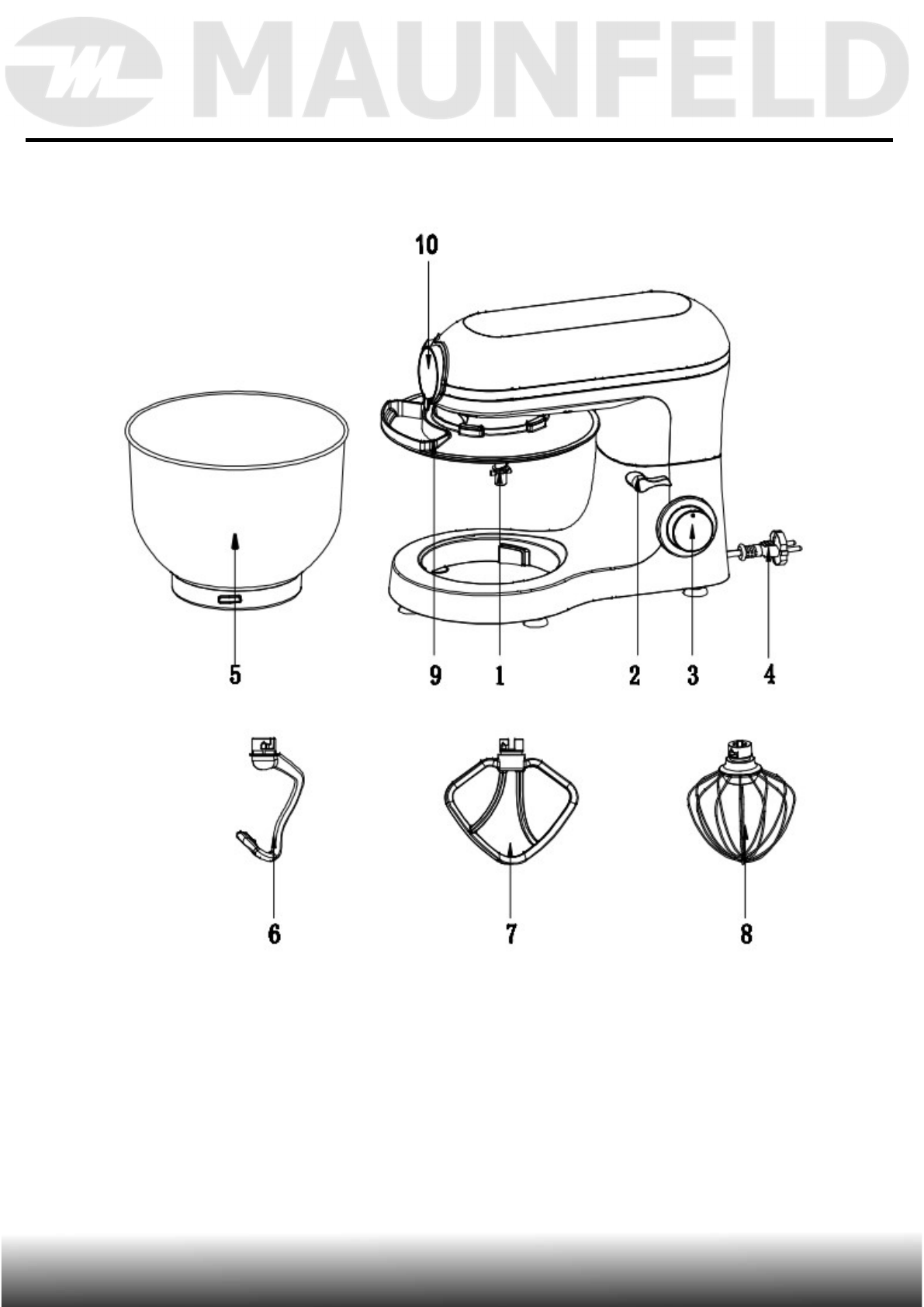 MAUNFELD

10

5

9

1

2

3

4

6

7

8