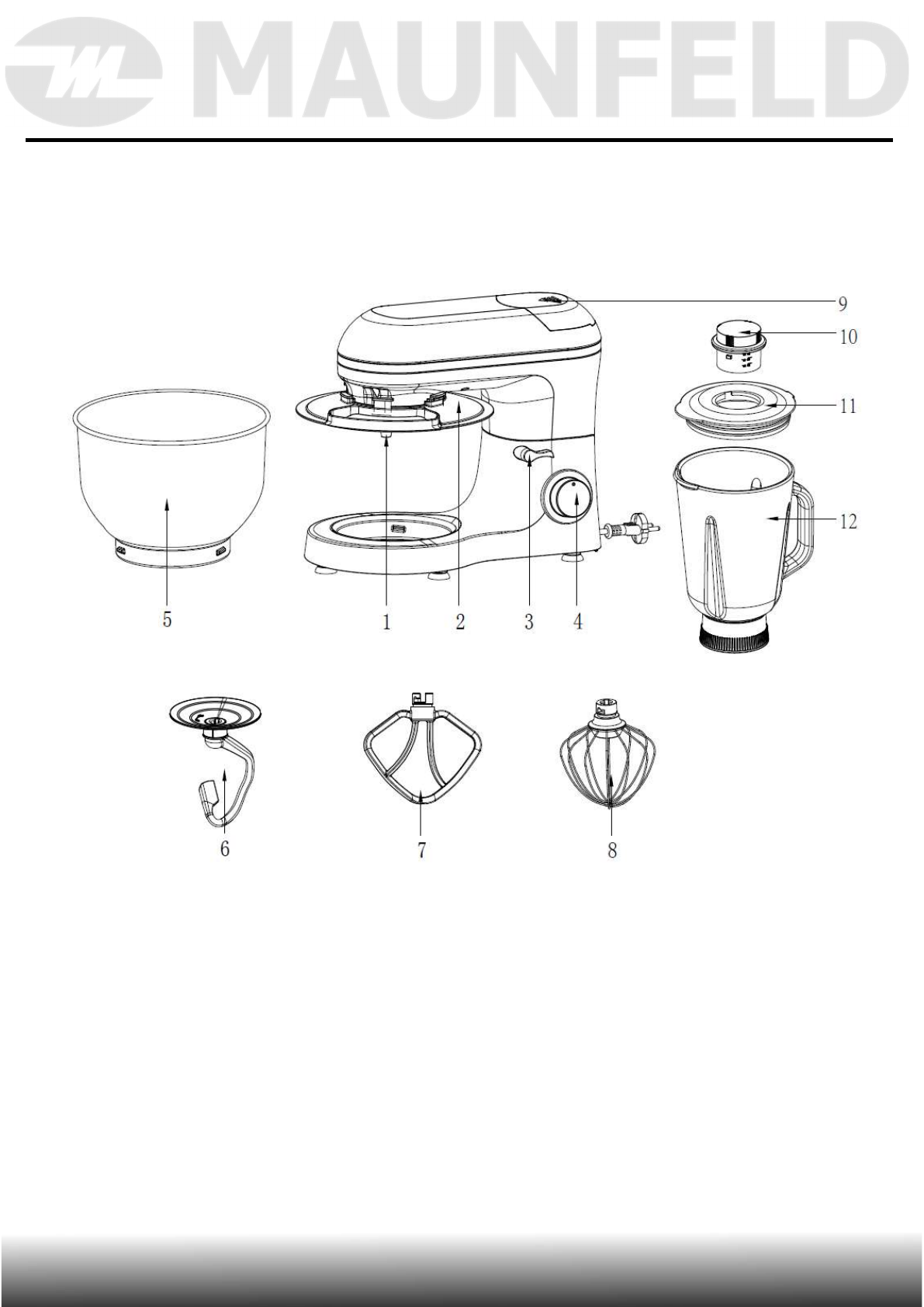 MAUNFELD

9
10
11
12
5
1
2
3
4
6
7
8