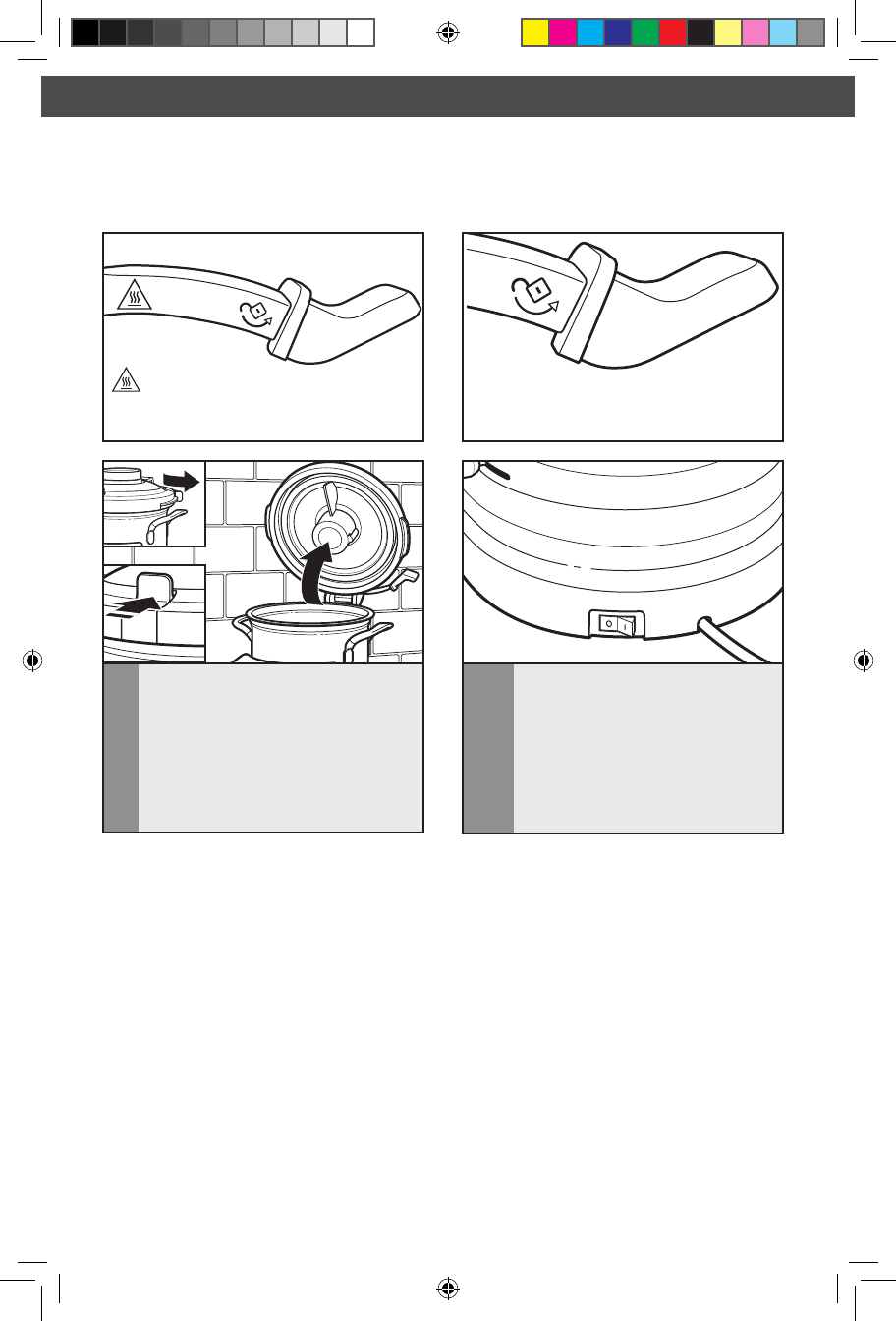 O I