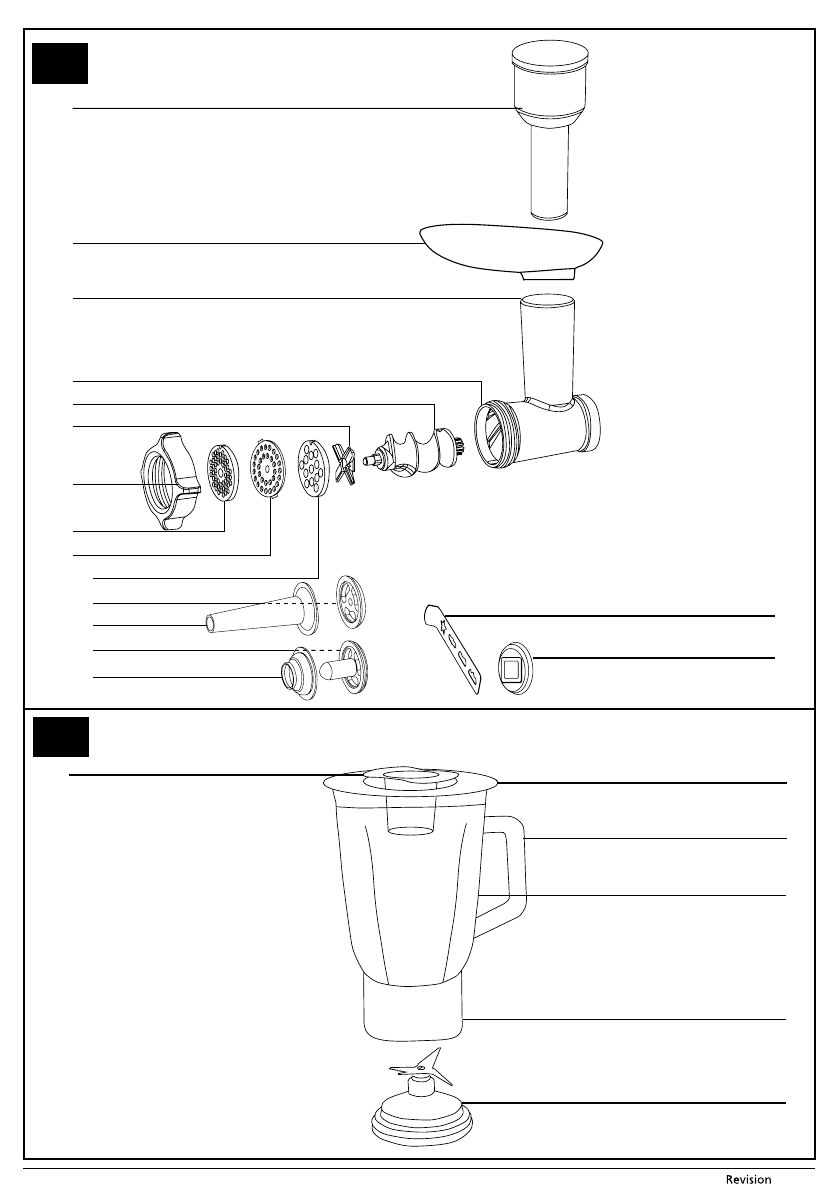 Revision