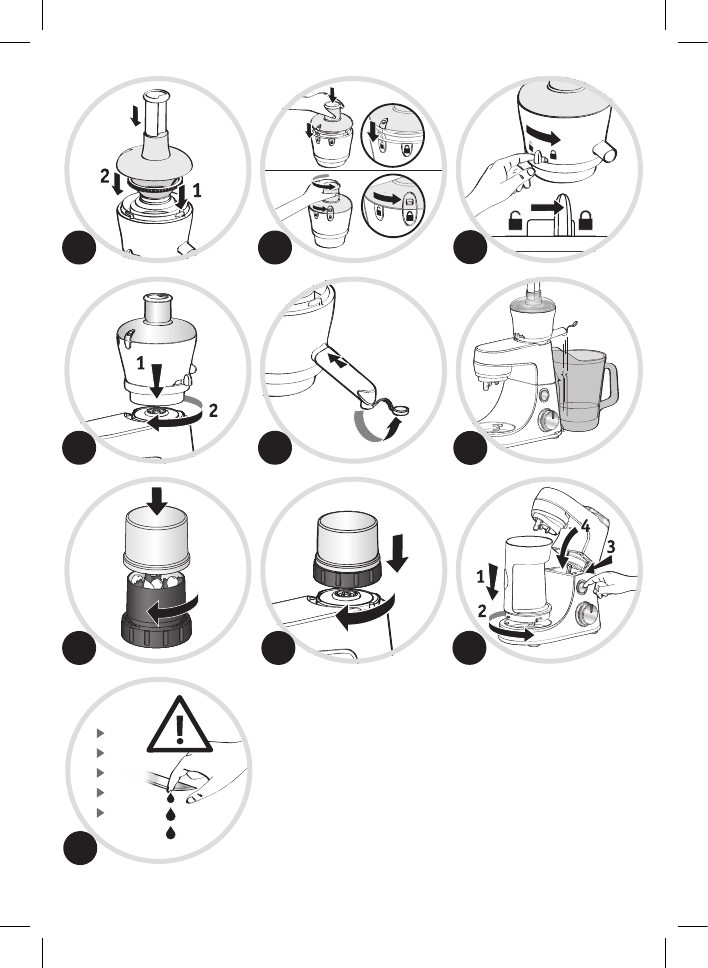 2
1
1
2
4
3
1
2