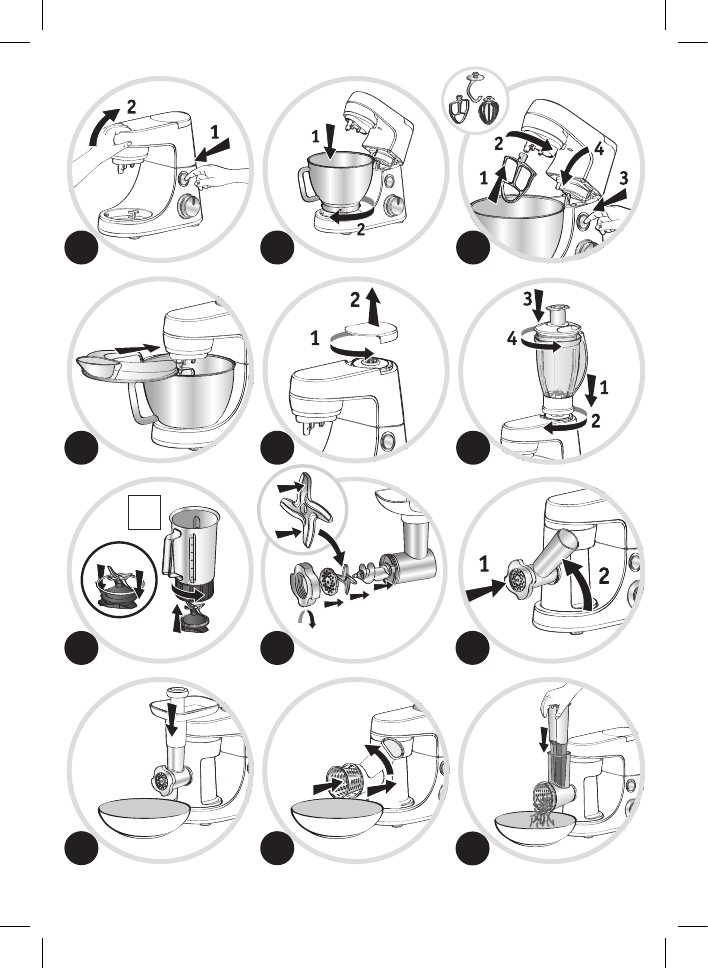 2
1

1
2

2
4
1
3

2
1

3
4
1
2

1
2