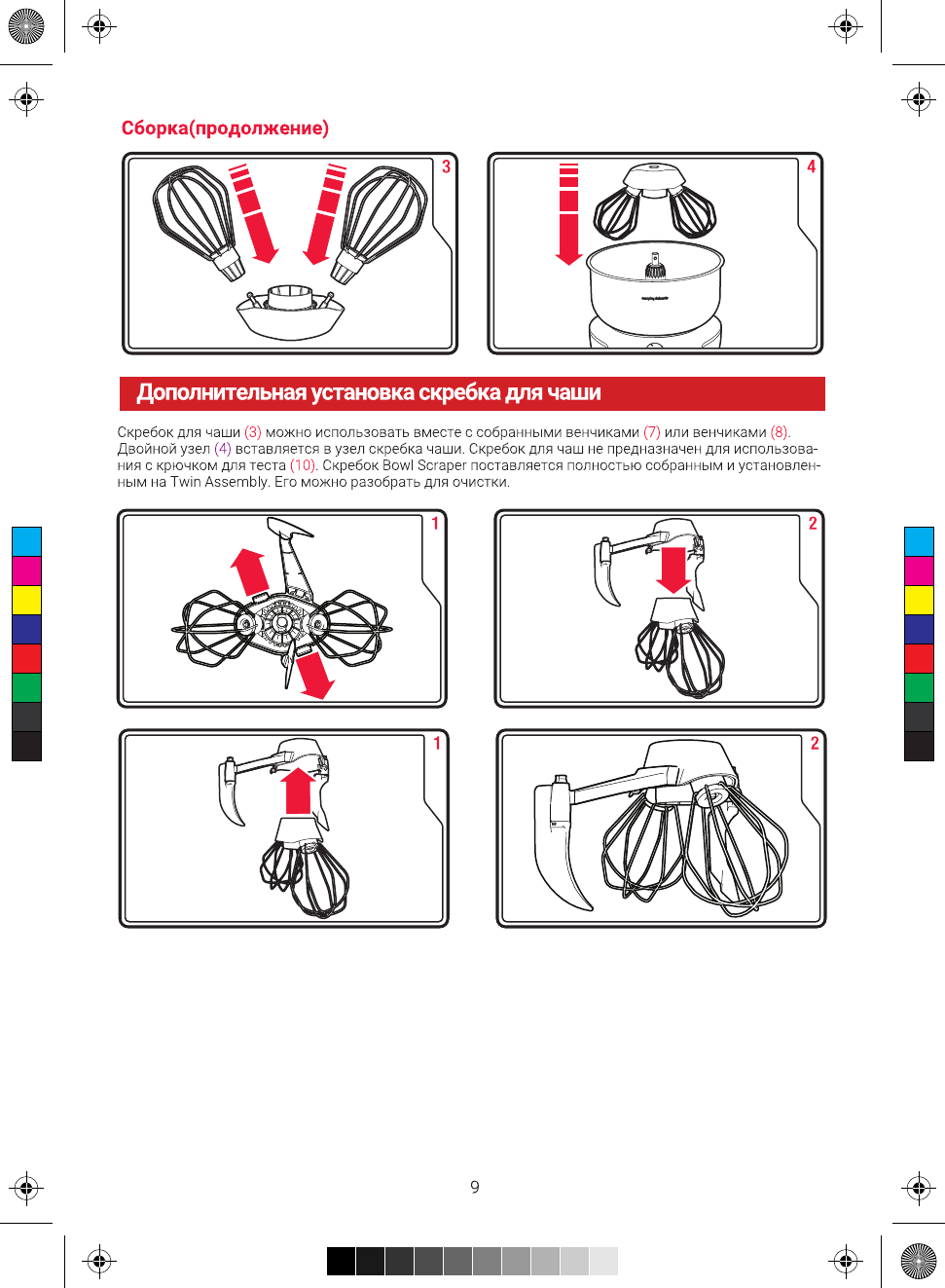 Сборка(продолжение)

3

4

Дополнительная установка скребка для чаши

Скребок для чаши (3) можно использовать вместе с собранными венчиками (7) или венчиками (8). Двойной узел (4) вставляется в узел скребка чаши. Скребок для чаш не предназначен для использования с крючком для теста (10). Скребок Bowl Scraper поставляется полностью собранным и установленным на Twin Assembly. Его можно разобрать для очистки.

1

2

1

2

9