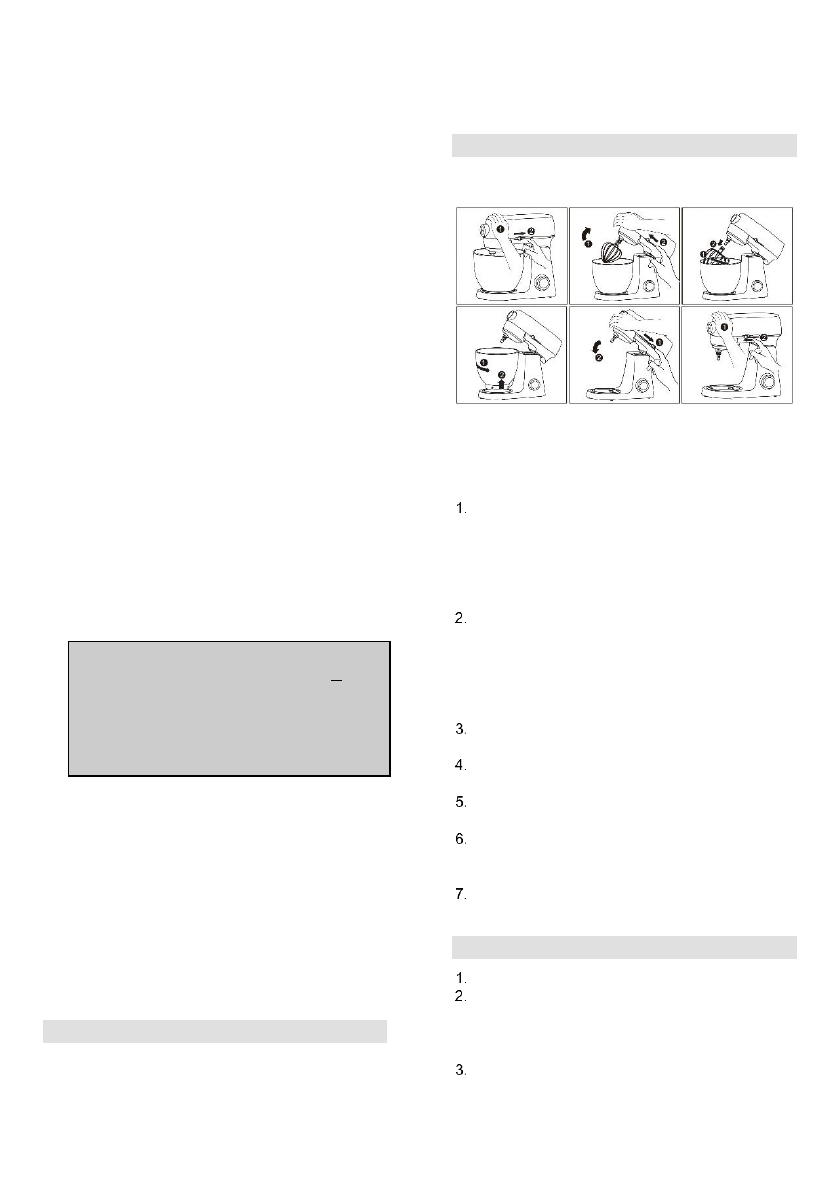 1.

2.

3.

4.

5.

6.

7.

1.
2.

3.